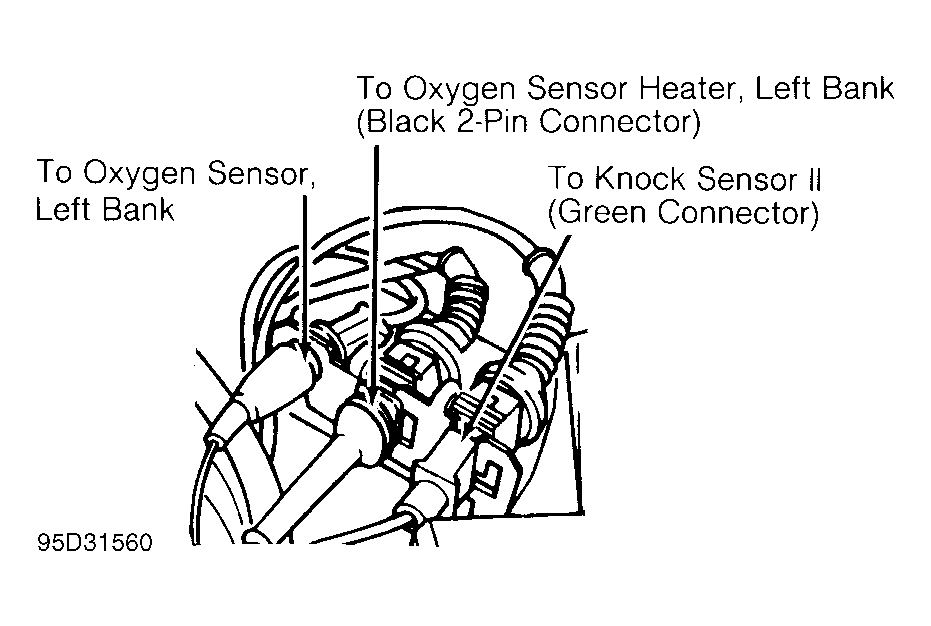 To Oxygen Sensor Heater, Left Bank
(Black 2-Pin Connector)

To Oxygen Sensor,
Left Bank

To Knock Sensor II
(Green Connector)

95D31560