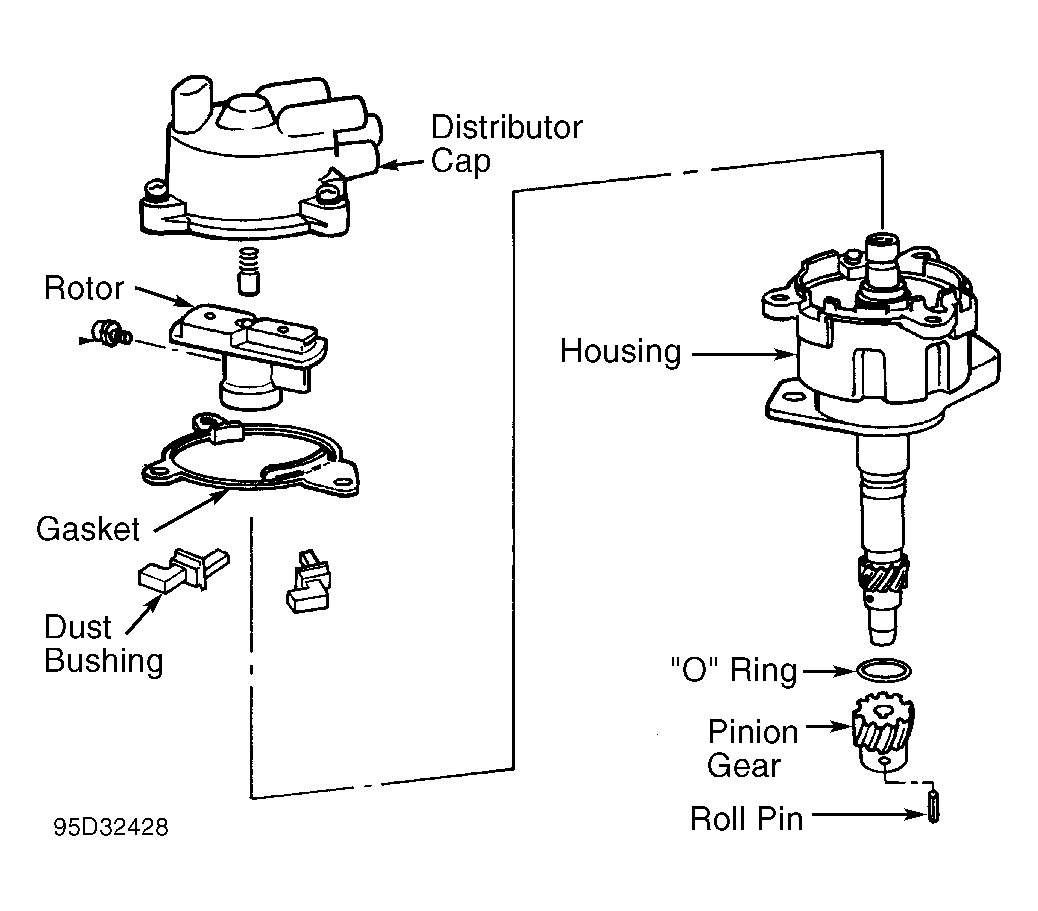 Distributor Cap

Rotor

Housing

Gasket

Dust Bushing

"O" Ring

Pinion Gear

Roll Pin

95D32428