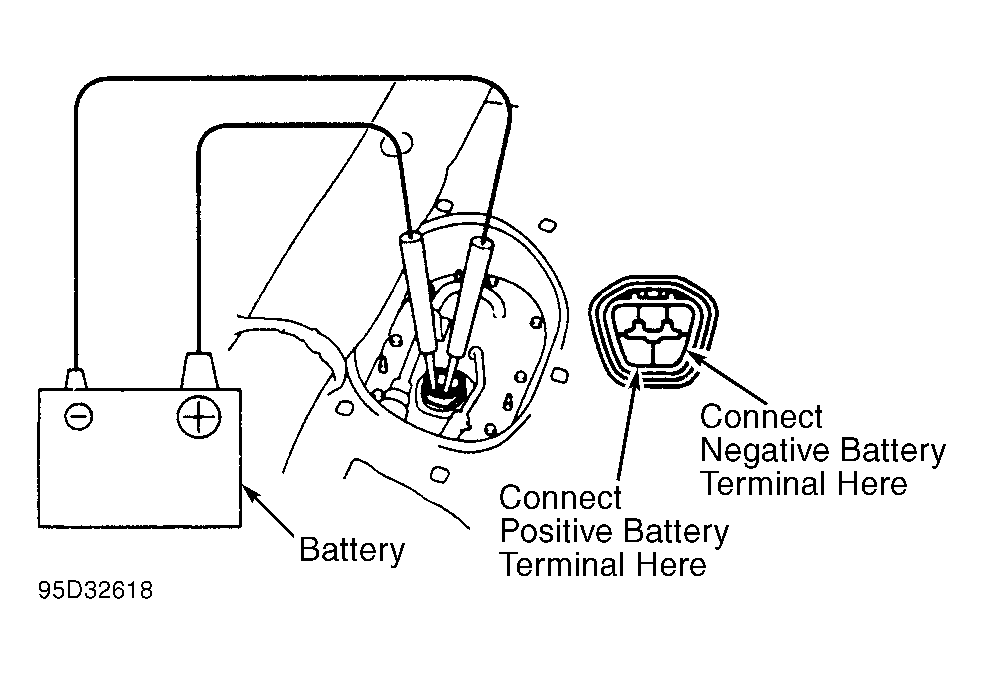 Connect Negative Battery Terminal Here

Connect Positive Battery Terminal Here

Battery

95D32618