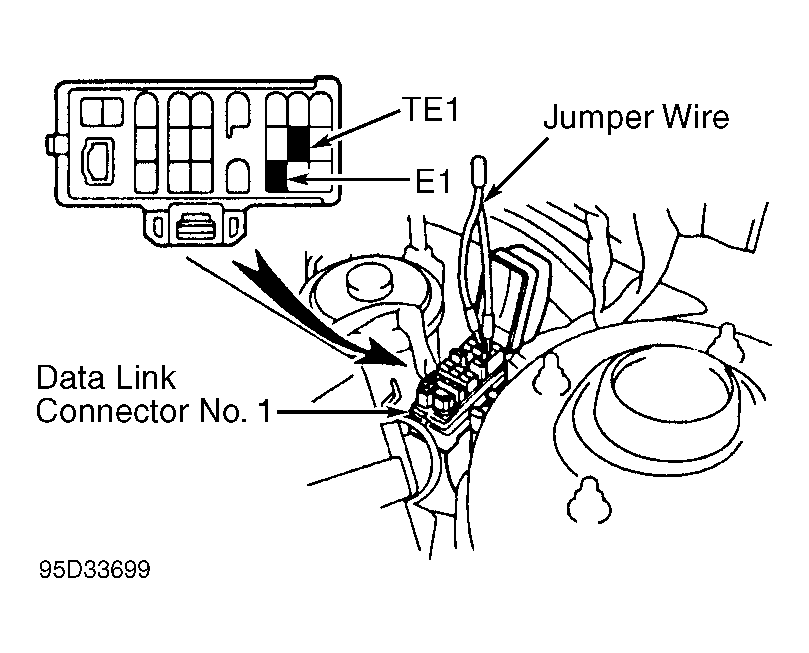 TE1

Jumper Wire

E1

Data Link
Connector No. 1

95D33699