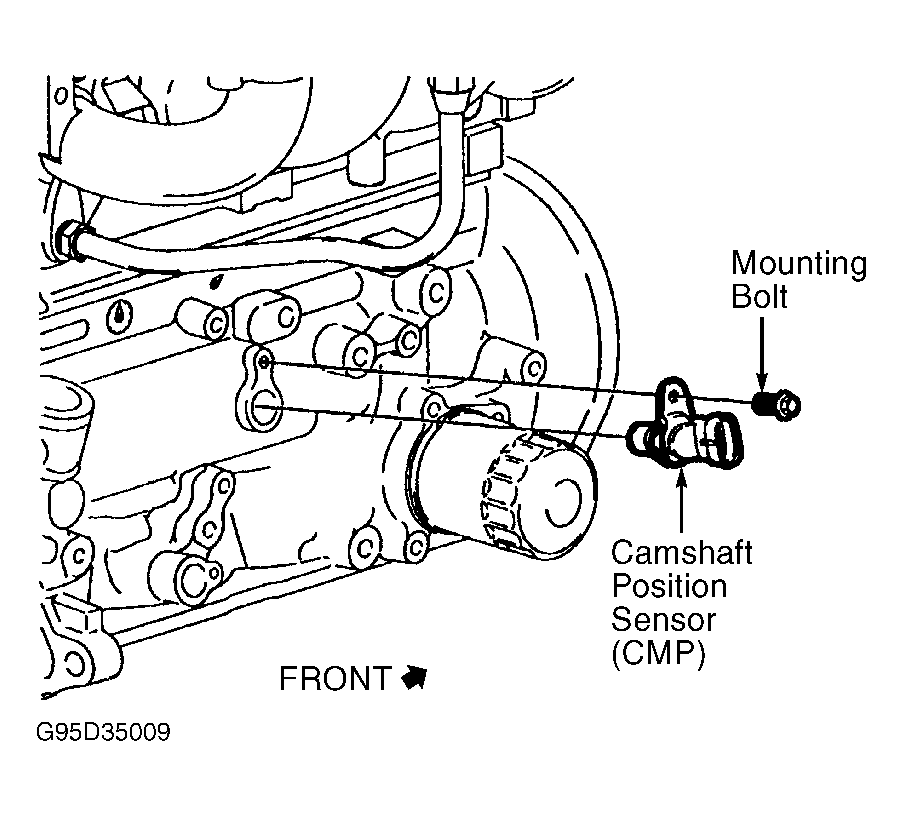 Mounting Bolt

Camshaft Position Sensor (CMP)

FRONT

G95D35009