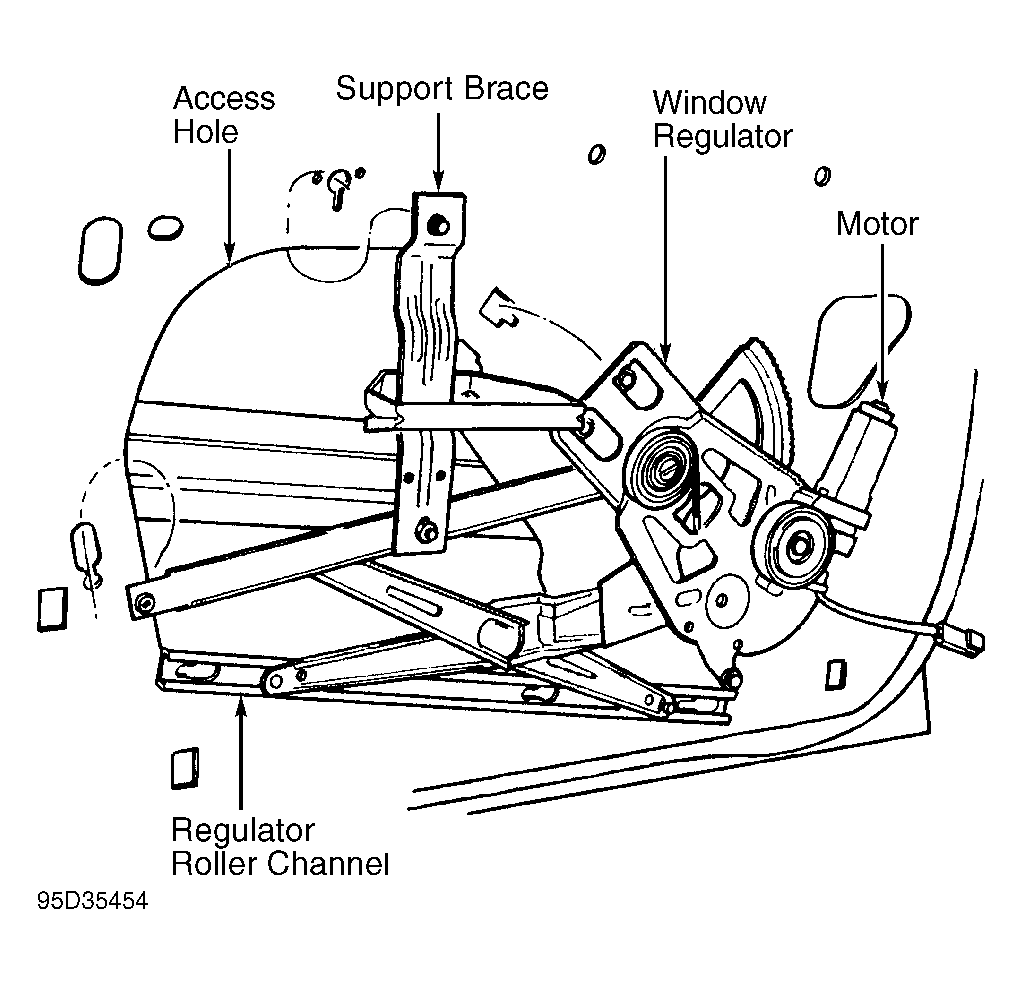 Access Hole

Support Brace

Window Regulator

Motor

Regulator Roller Channel

95D35454