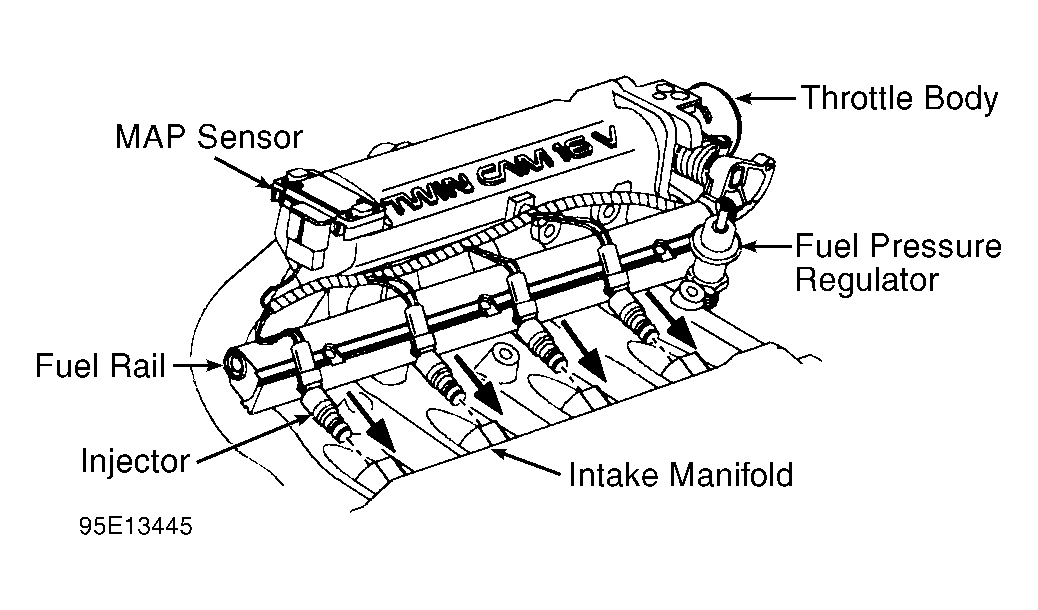 Throttle Body

MAP Sensor

TWIN CAM 16 V

Fuel Pressure Regulator

Fuel Rail

Injector

Intake Manifold

95E13445