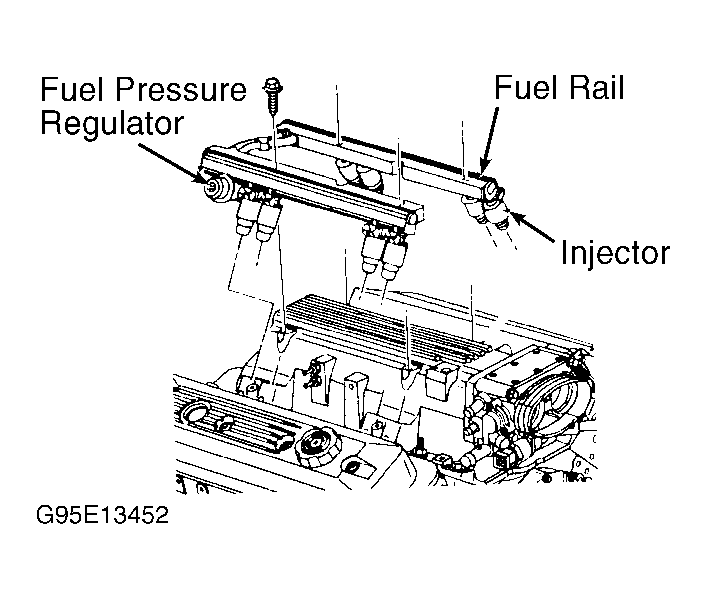 Fuel Pressure Regulator

Fuel Rail

Injector

G95E13452