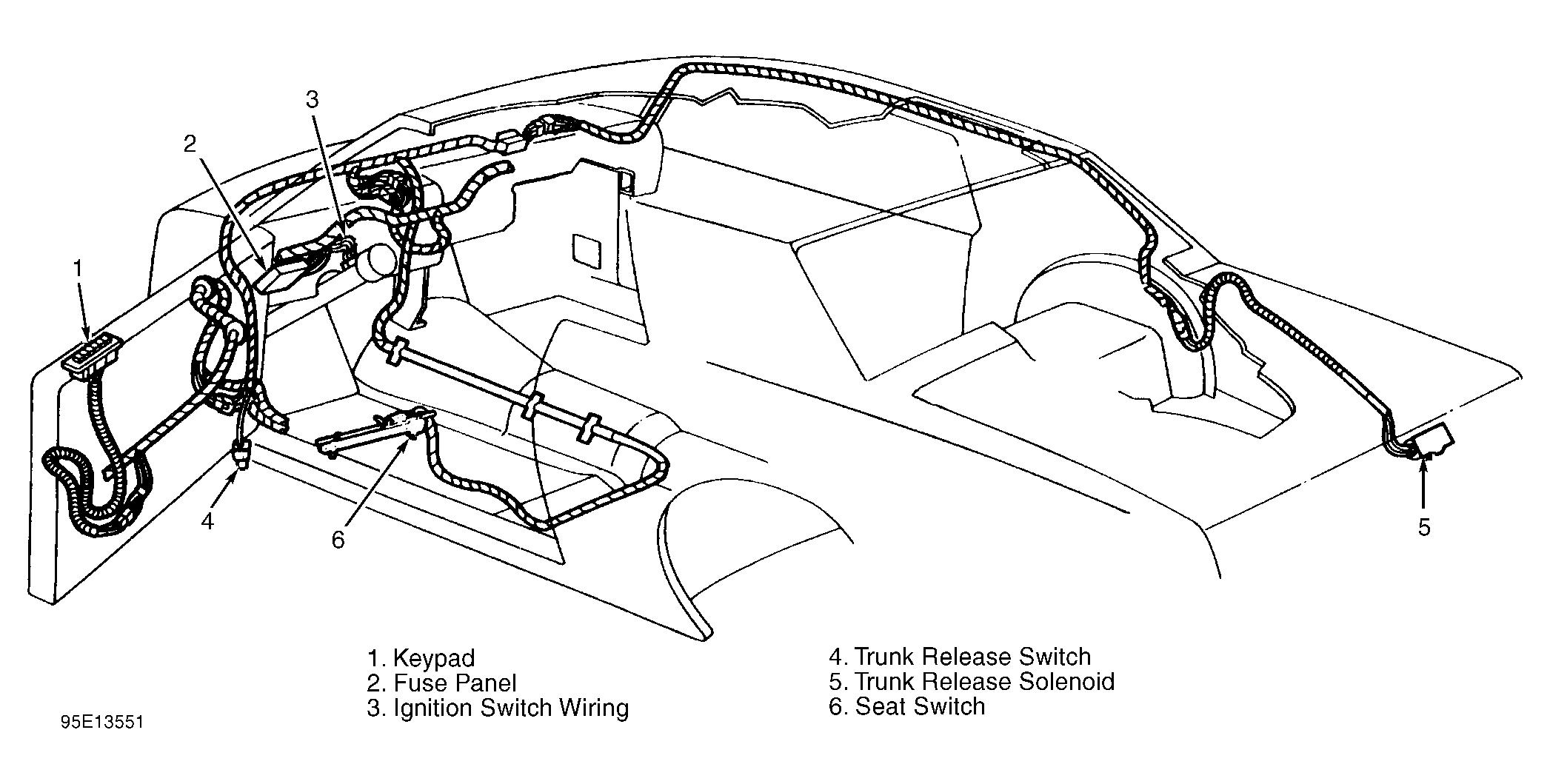 3
2
1
4
6
5

1. Keypad
2. Fuse Panel
3. Ignition Switch Wiring

4. Trunk Release Switch
5. Trunk Release Solenoid
6. Seat Switch

95E13551