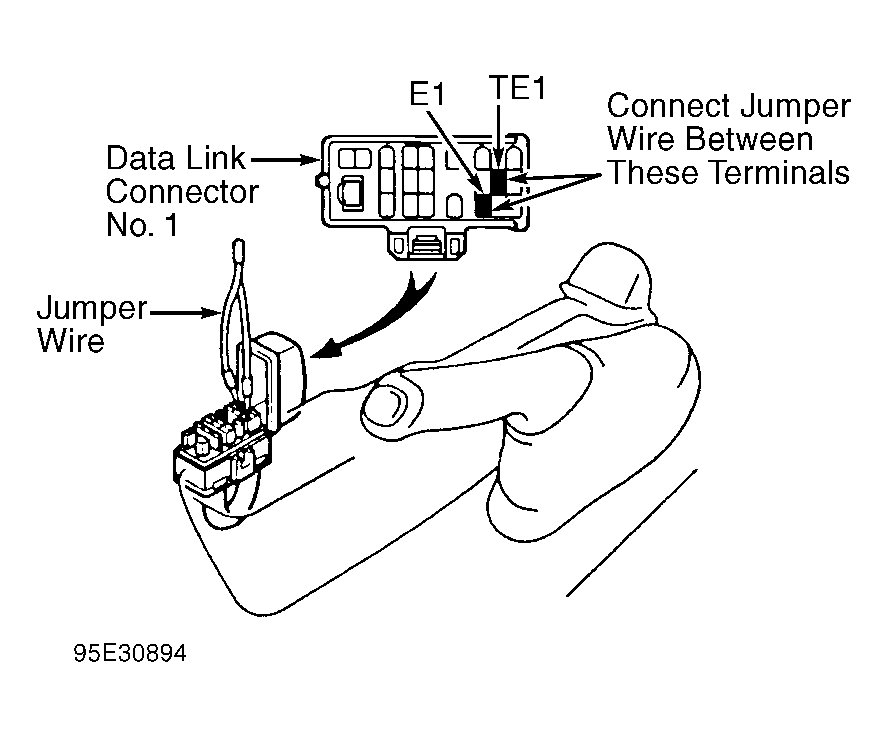 E1
TE1
Connect Jumper Wire Between These Terminals
Data Link Connector No. 1
Jumper Wire
95E30894