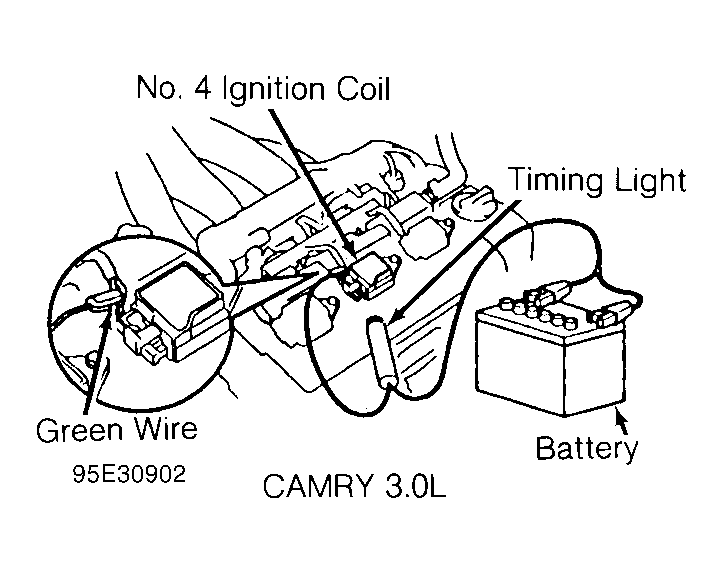 No. 4 Ignition Coil

Timing Light

Green Wire

Battery

95E30902

CAMRY 3.0L