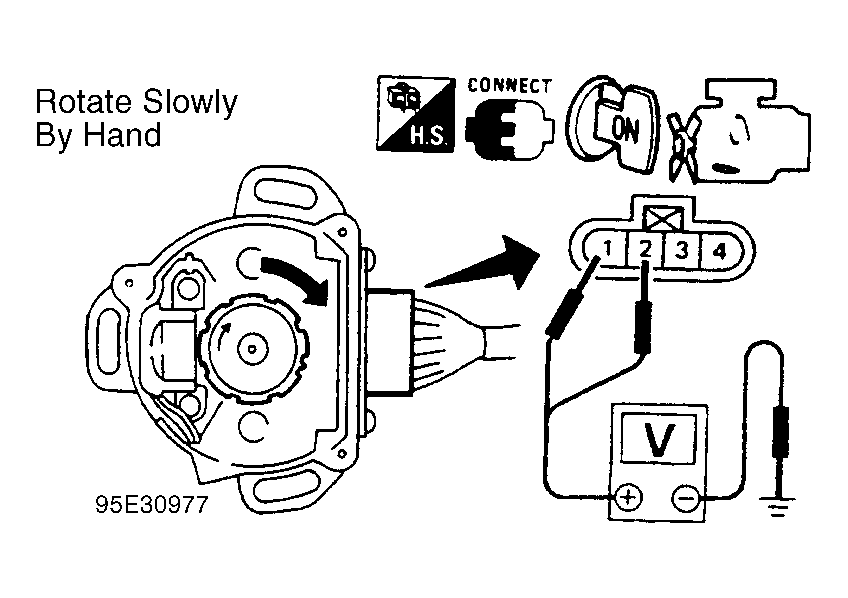 Rotate Slowly
By Hand

H.S.

CONNECT

ON

1 2 3 4

V

+ −

95E30977