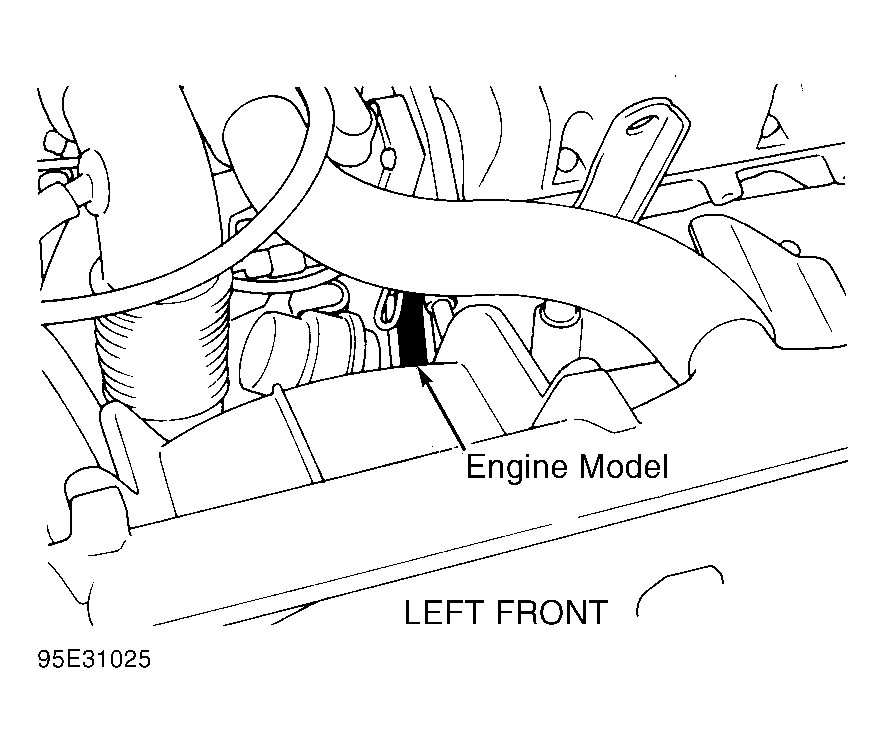 Engine Model

LEFT FRONT

95E31025