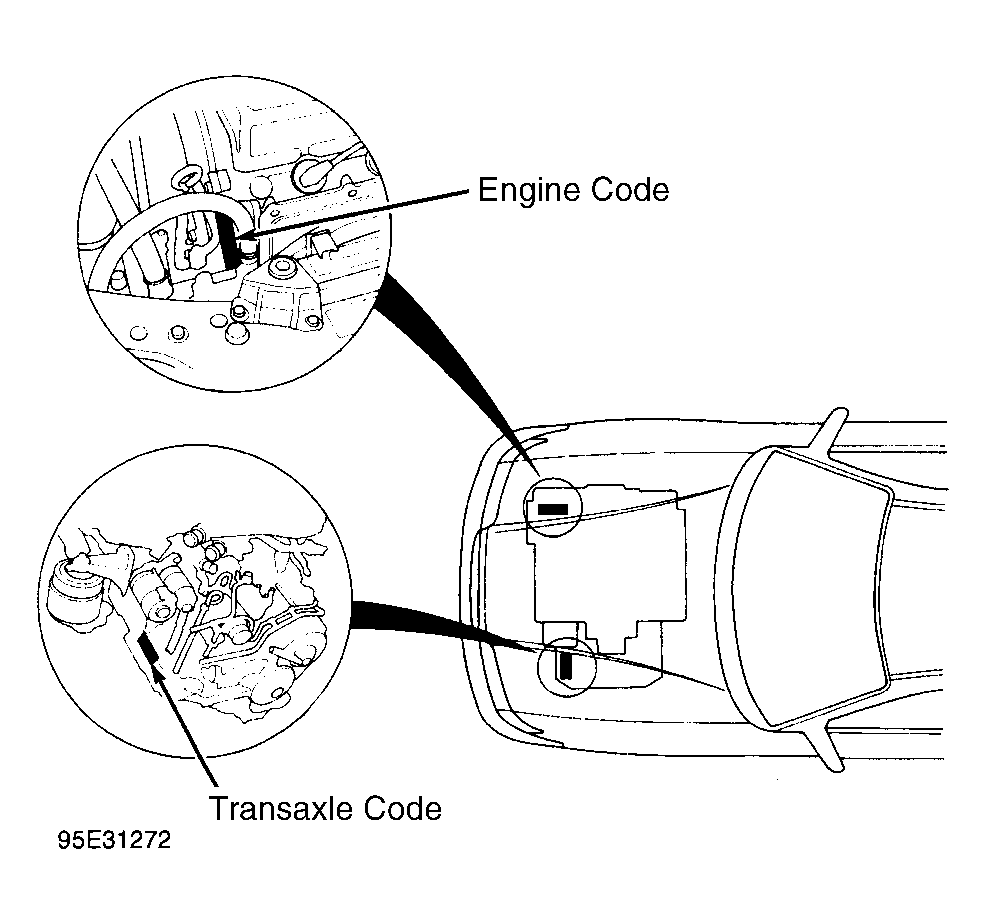 Engine Code

Transaxle Code

95E31272