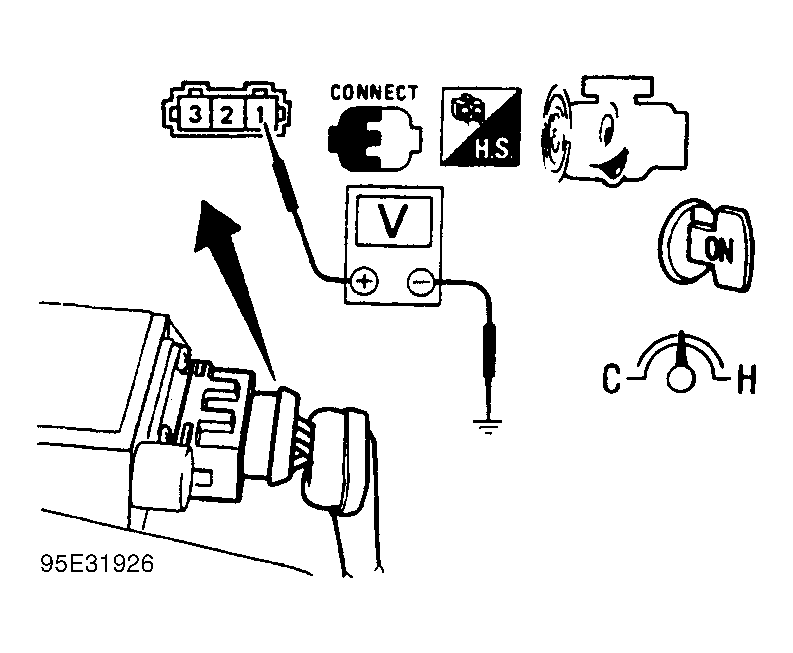 3 2 1

CONNECT

H.S.

V

+ −

ON

C H

95E31926