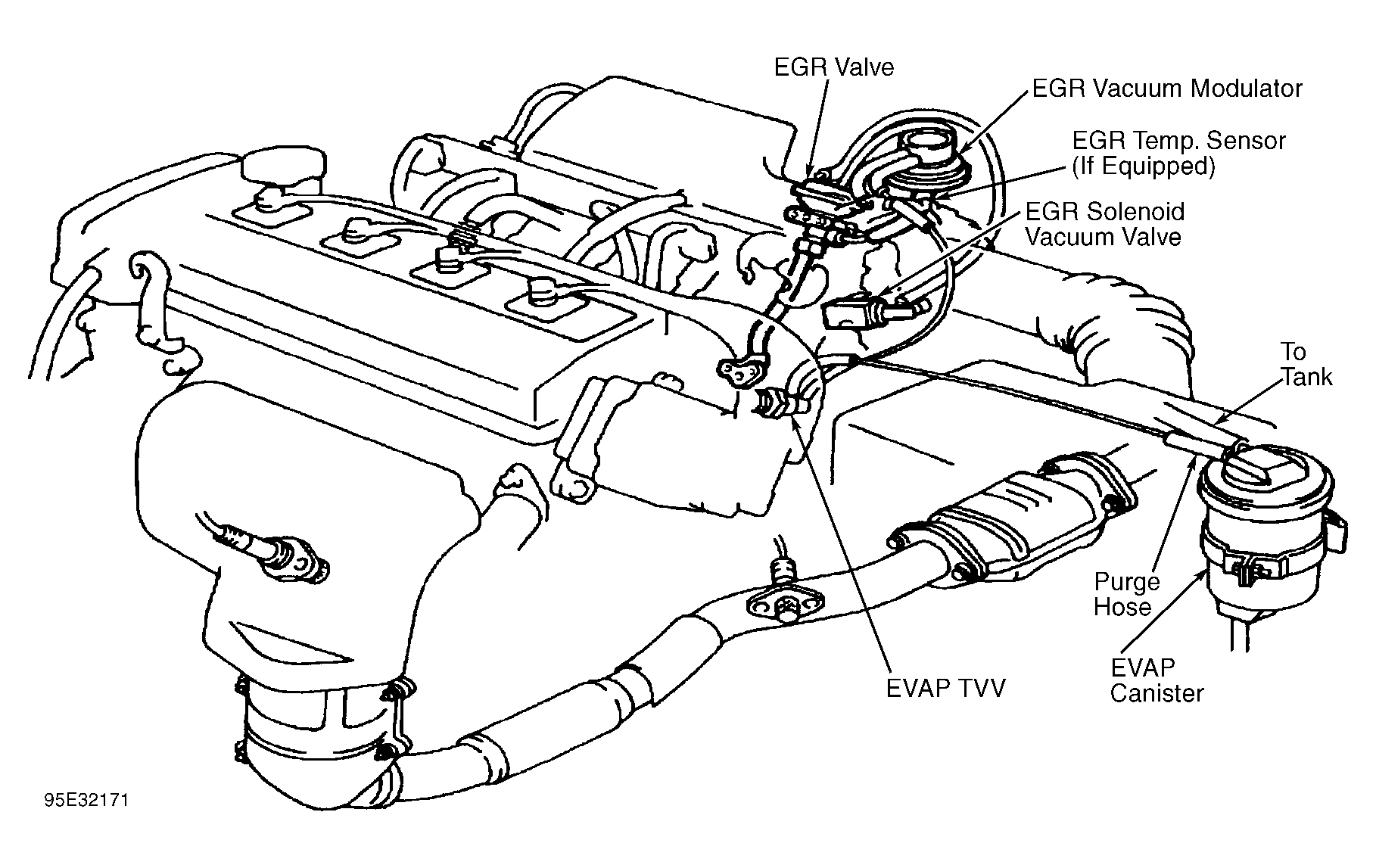 EGR Valve

EGR Vacuum Modulator

EGR Temp. Sensor
(If Equipped)

EGR Solenoid
Vacuum Valve

To
Tank

Purge
Hose

EVAP
Canister

EVAP TVV

95E32171