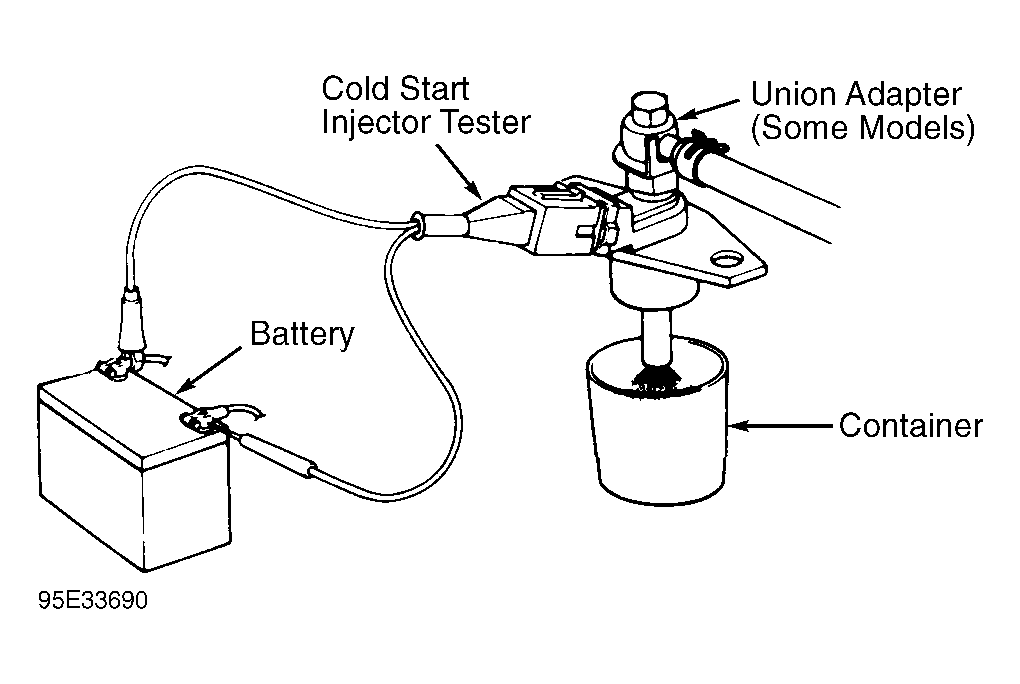 Cold Start
Injector Tester

Union Adapter
(Some Models)

Battery

Container

95E33690