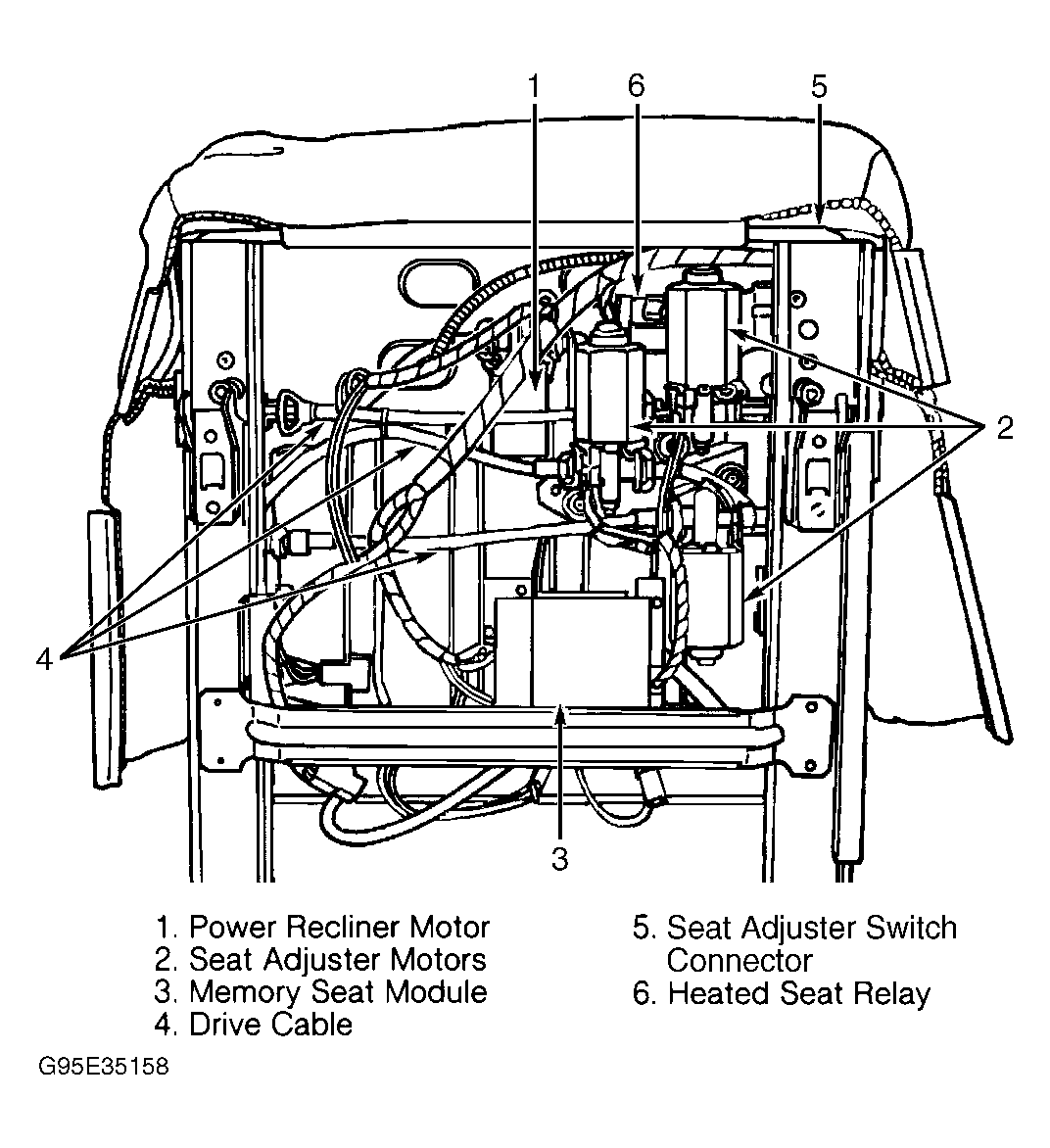 1
6
5
2
4
3

1. Power Recliner Motor
2. Seat Adjuster Motors
3. Memory Seat Module
4. Drive Cable

5. Seat Adjuster Switch Connector
6. Heated Seat Relay

G95E35158