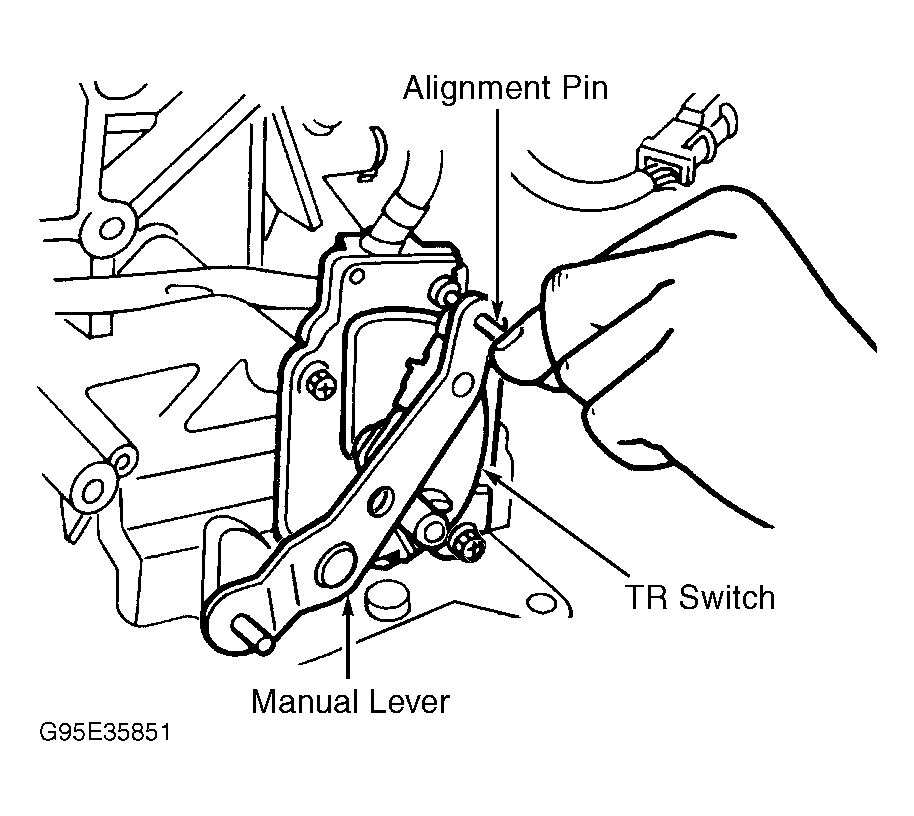 Alignment Pin

TR Switch

Manual Lever

G95E35851