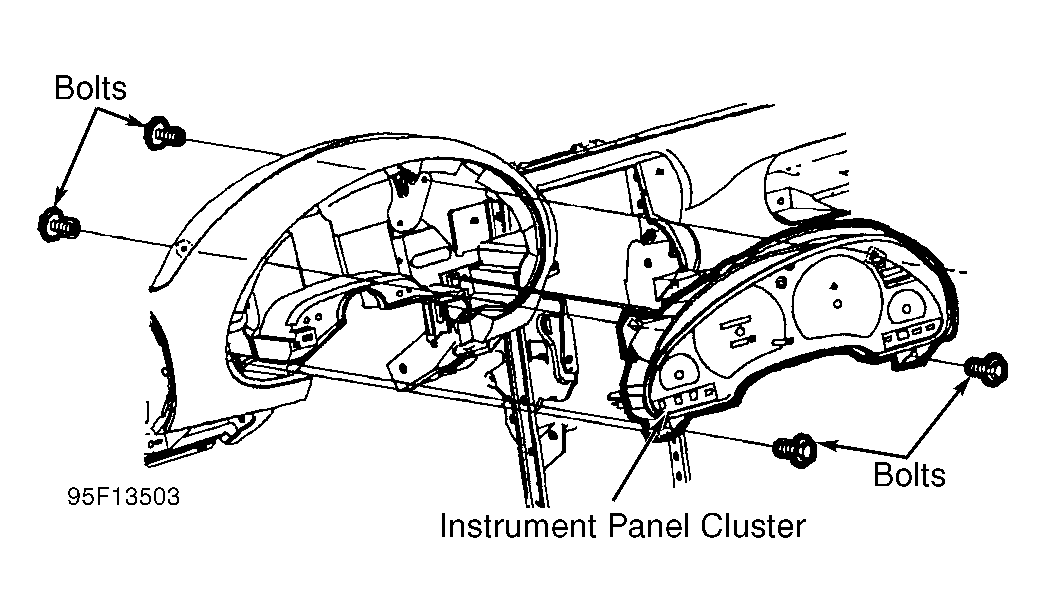 Bolts

Bolts

95F13503

Instrument Panel Cluster