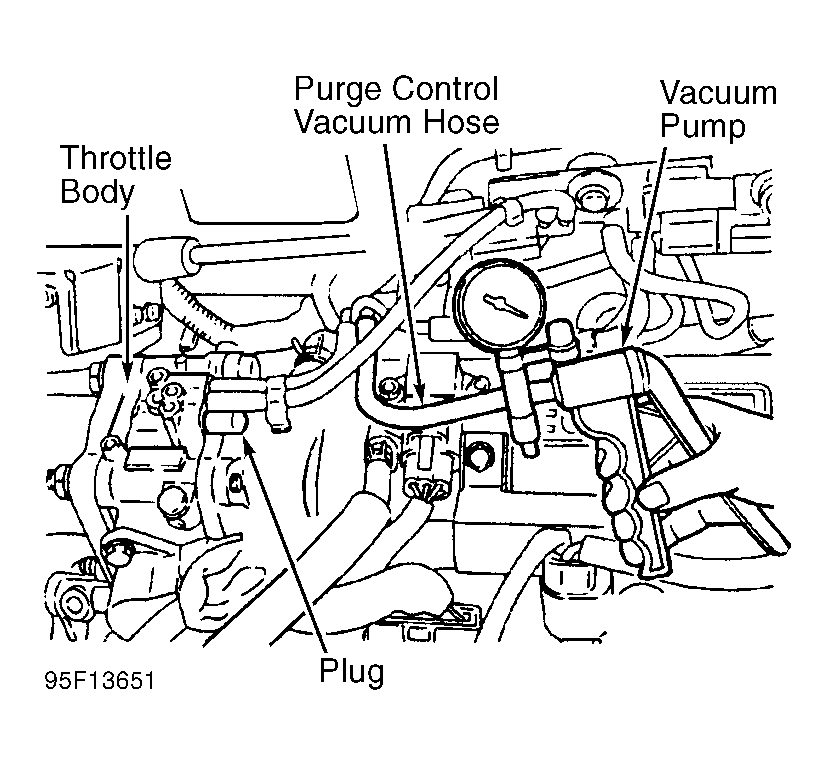 Purge Control Vacuum Hose

Vacuum Pump

Throttle Body

Plug

95F13651