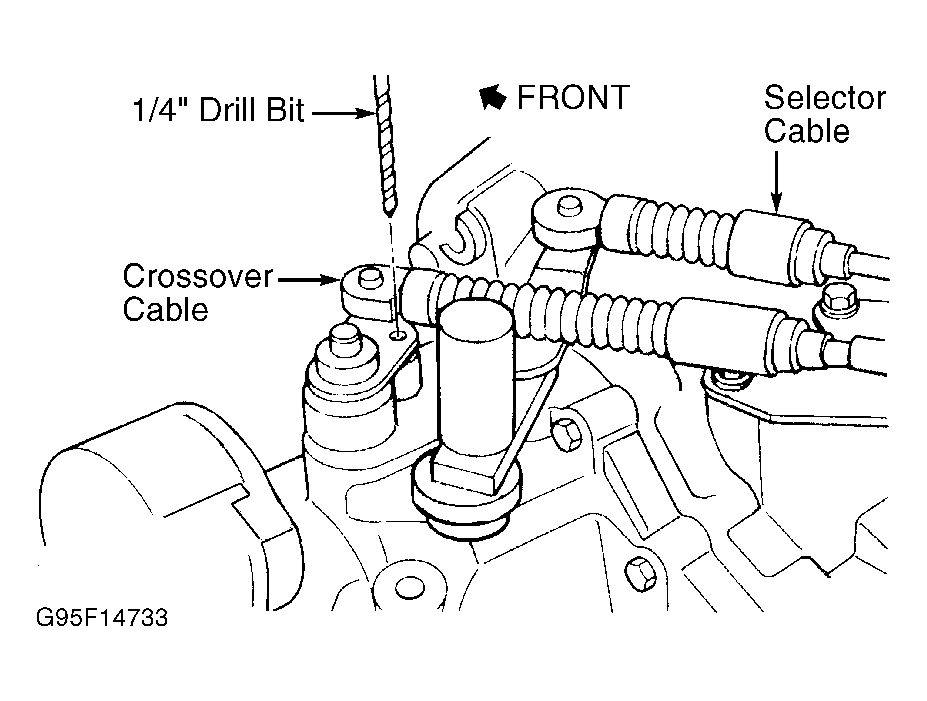 1/4" Drill Bit

FRONT

Selector Cable

Crossover Cable

G95F14733