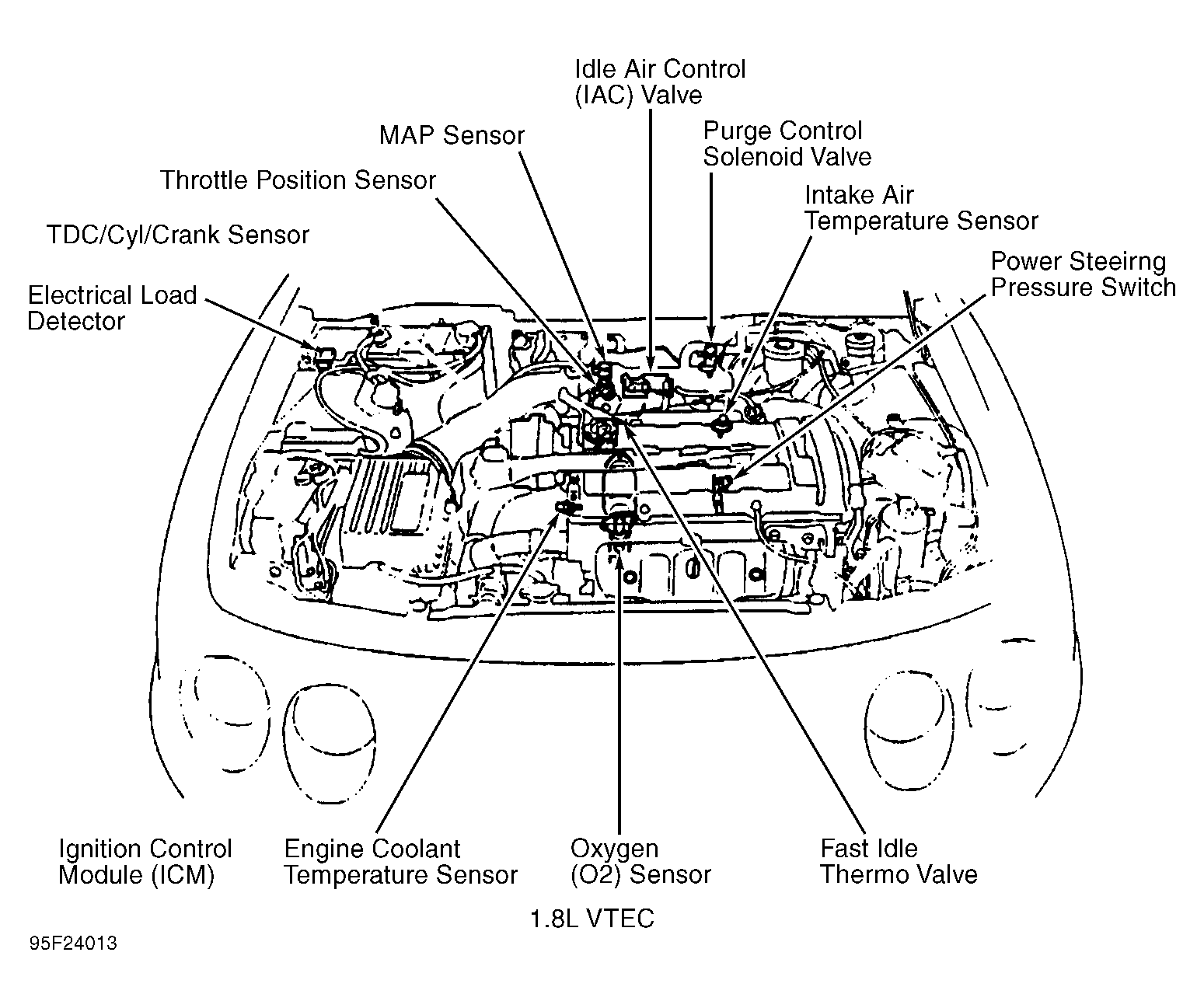 Idle Air Control (IAC) Valve

MAP Sensor

Purge Control Solenoid Valve

Throttle Position Sensor

Intake Air Temperature Sensor

TDC/Cyl/Crank Sensor

Power Steeirng Pressure Switch

Electrical Load Detector

Ignition Control Module (ICM)

Engine Coolant Temperature Sensor

Oxygen (O2) Sensor

Fast Idle Thermo Valve

1.8L VTEC

95F24013