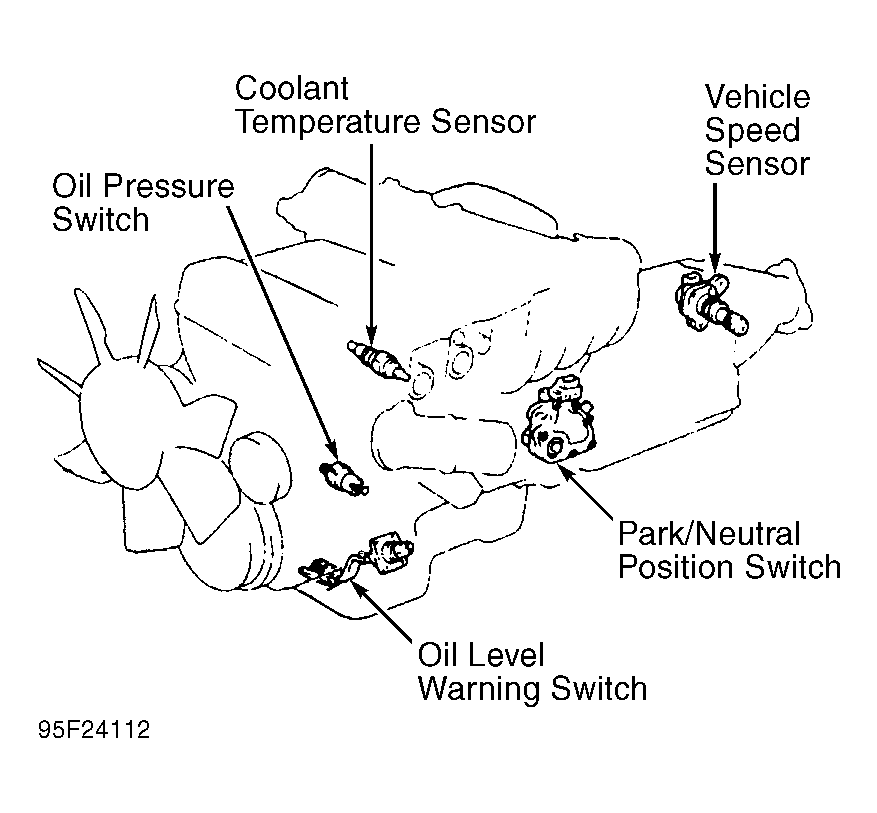 Coolant Temperature Sensor

Vehicle Speed Sensor

Oil Pressure Switch

Park/Neutral Position Switch

Oil Level Warning Switch

95F24112