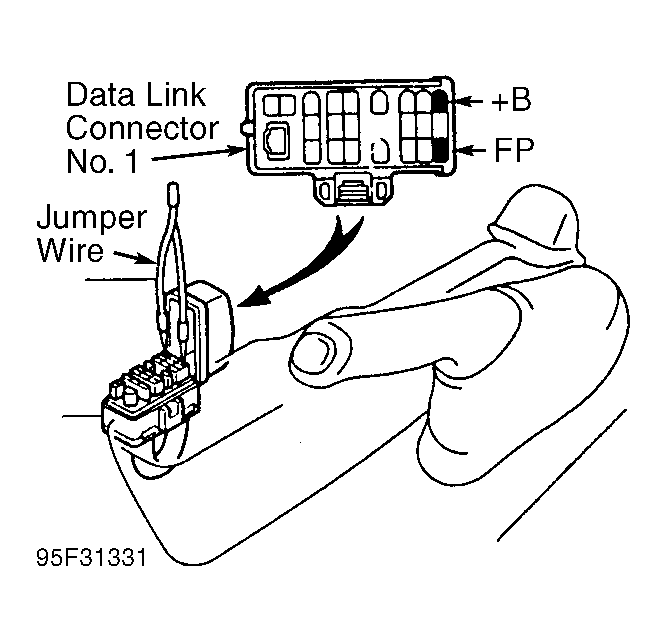 Data Link Connector No. 1

+B

FP

Jumper Wire

95F31331