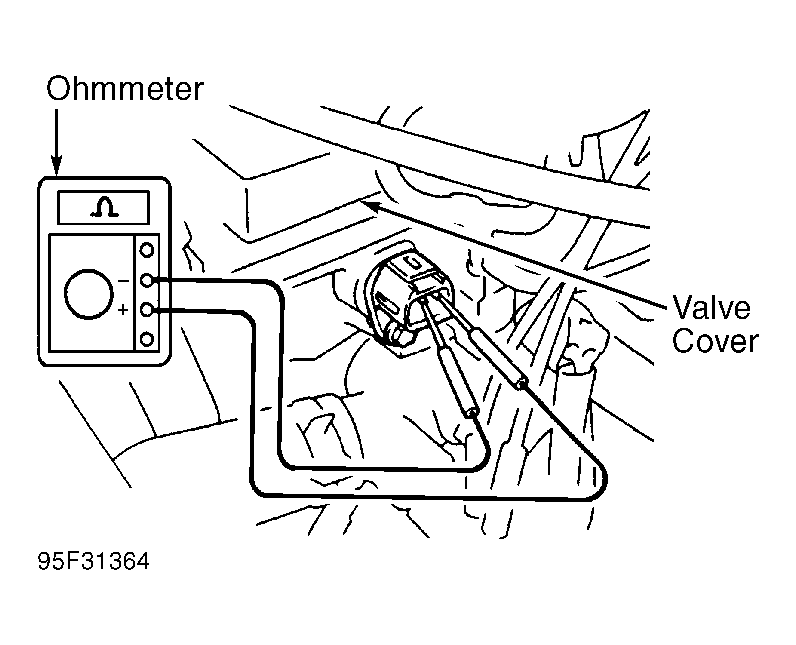 Ohmmeter

Ω

−
+

Valve Cover

95F31364