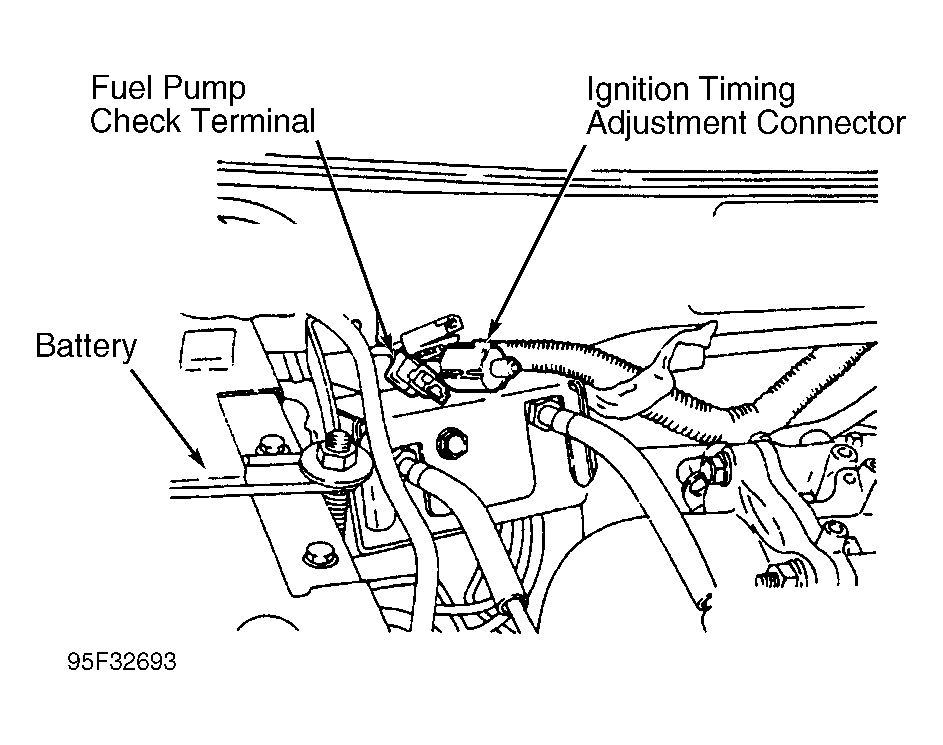 Fuel Pump Check Terminal

Ignition Timing Adjustment Connector

Battery

95F32693