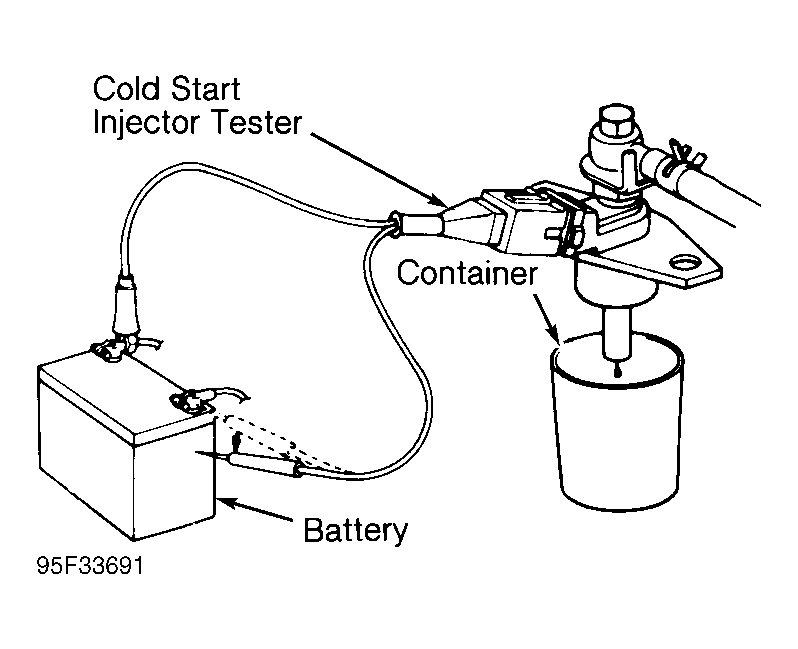 Cold Start
Injector Tester

Container

Battery

95F33691