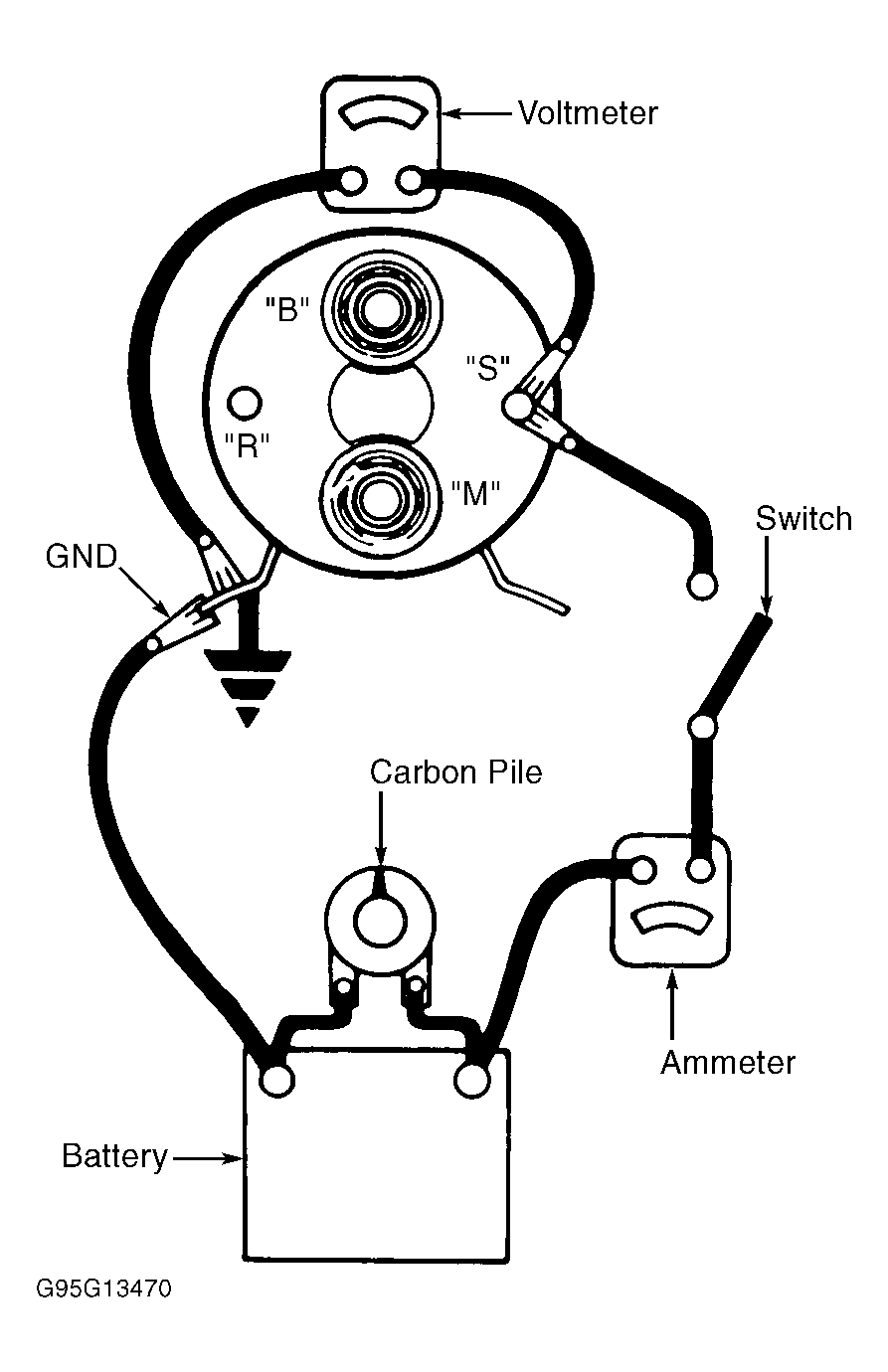 Voltmeter

"B"

"S"

"R"

"M"

Switch

GND

Carbon Pile

Ammeter

Battery

G95G13470