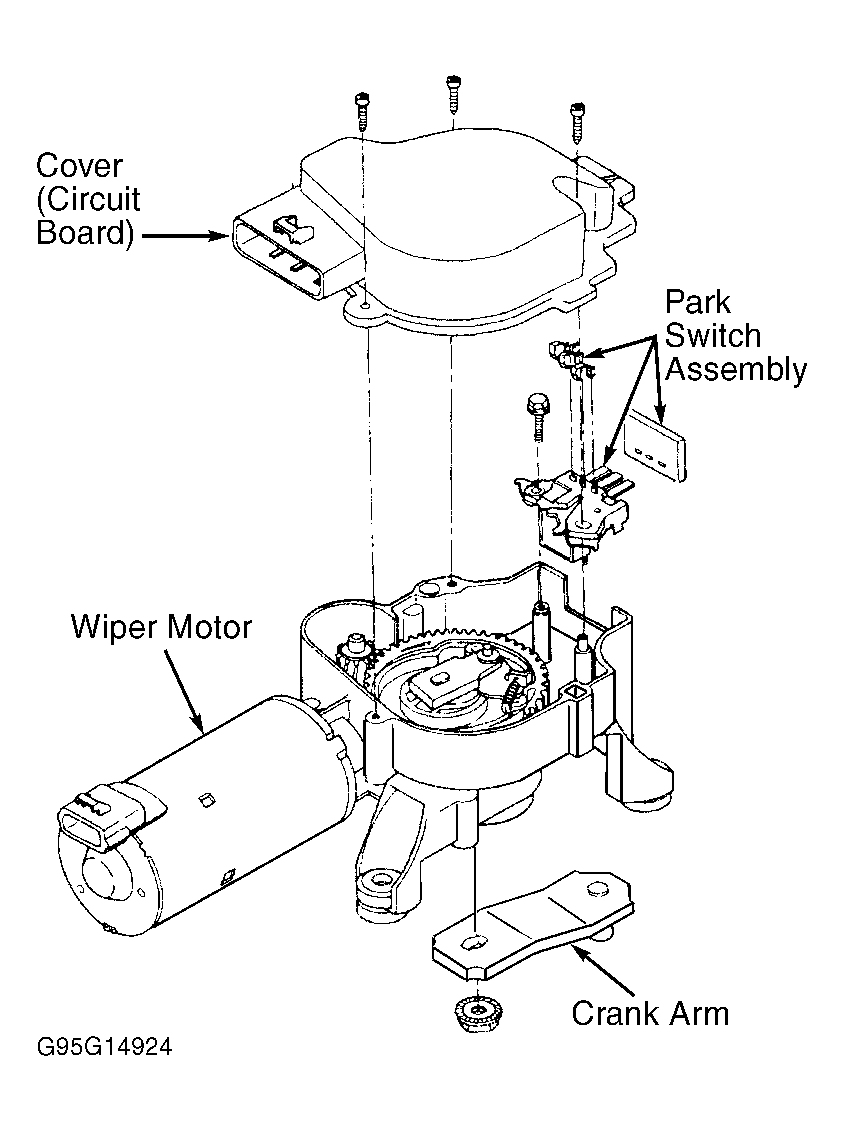 Cover (Circuit Board)

Park Switch Assembly

Wiper Motor

Crank Arm

G95G14924