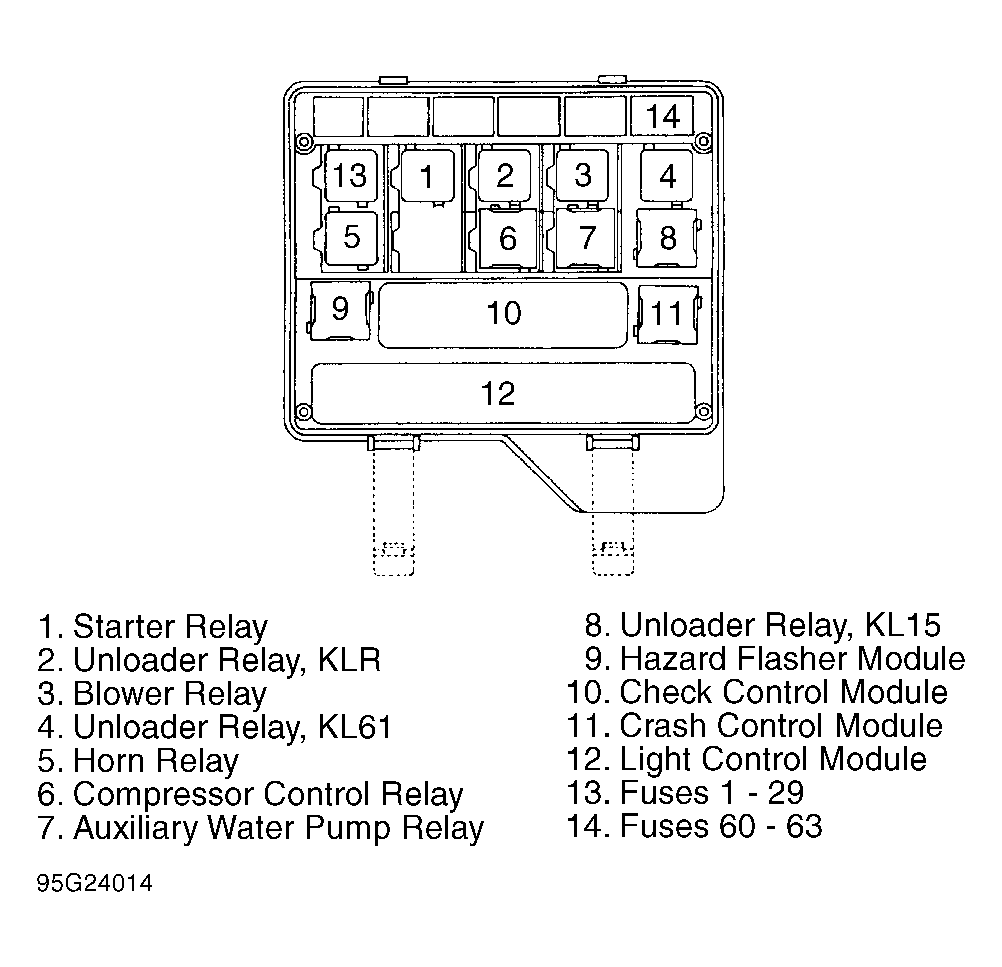 14
13 1 2 3 4
5 6 7 8
9 10 11
12

1. Starter Relay
2. Unloader Relay, KLR
3. Blower Relay
4. Unloader Relay, KL61
5. Horn Relay
6. Compressor Control Relay
7. Auxiliary Water Pump Relay

8. Unloader Relay, KL15
9. Hazard Flasher Module
10. Check Control Module
11. Crash Control Module
12. Light Control Module
13. Fuses 1 - 29
14. Fuses 60 - 63

95G24014