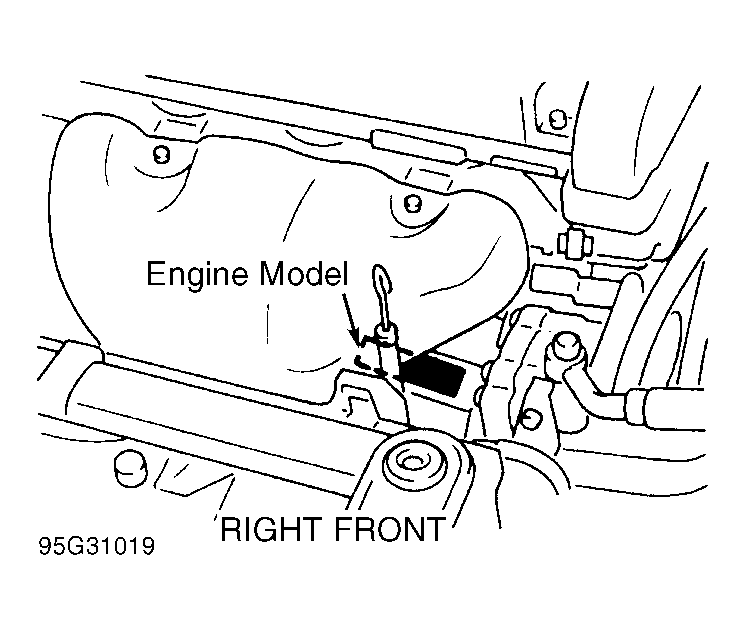 Engine Model

RIGHT FRONT

95G31019