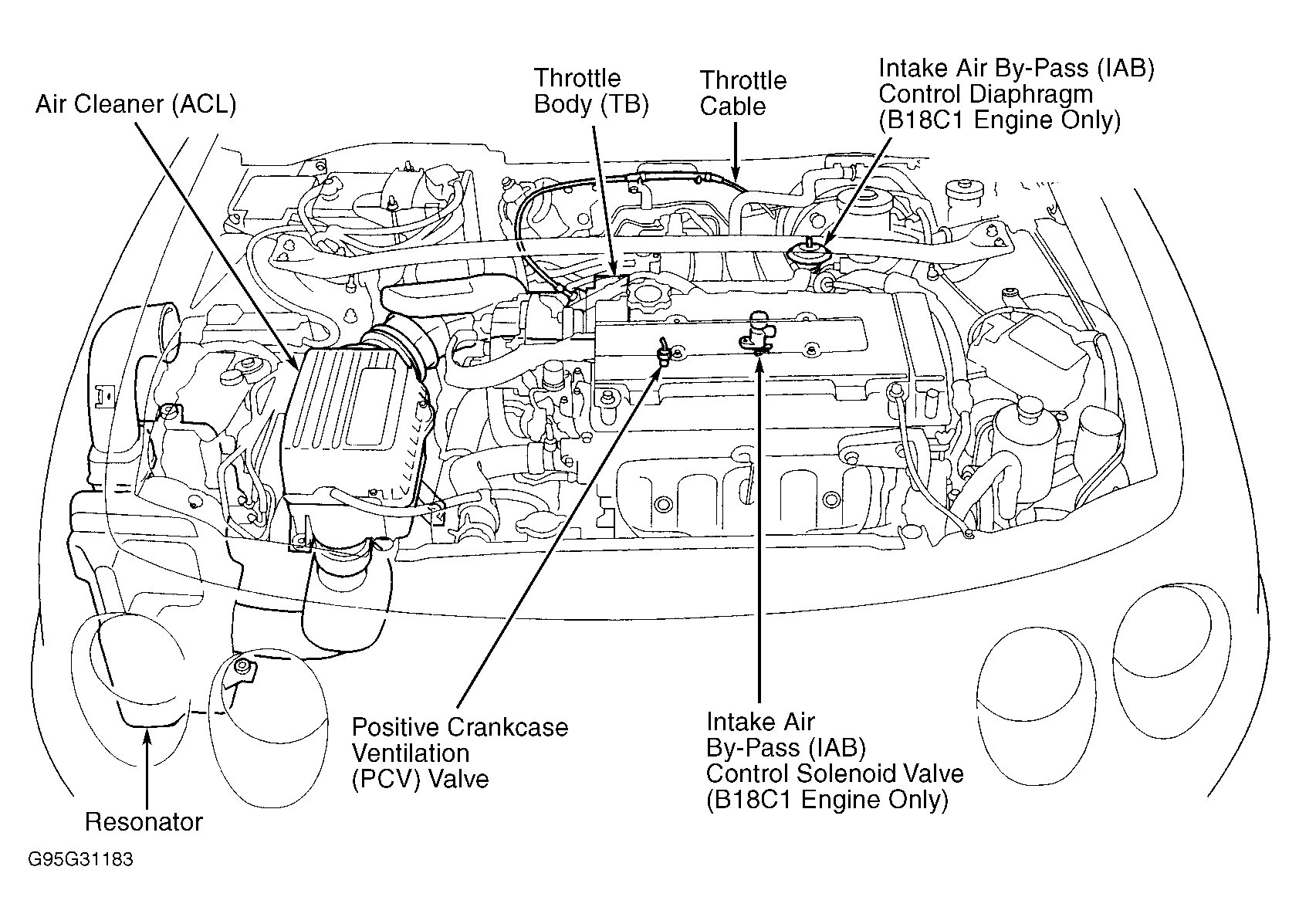 Air Cleaner (ACL)

Throttle Body (TB)

Throttle Cable

Intake Air By-Pass (IAB) Control Diaphragm (B18C1 Engine Only)

Positive Crankcase Ventilation (PCV) Valve

Intake Air By-Pass (IAB) Control Solenoid Valve (B18C1 Engine Only)

Resonator

G95G31183