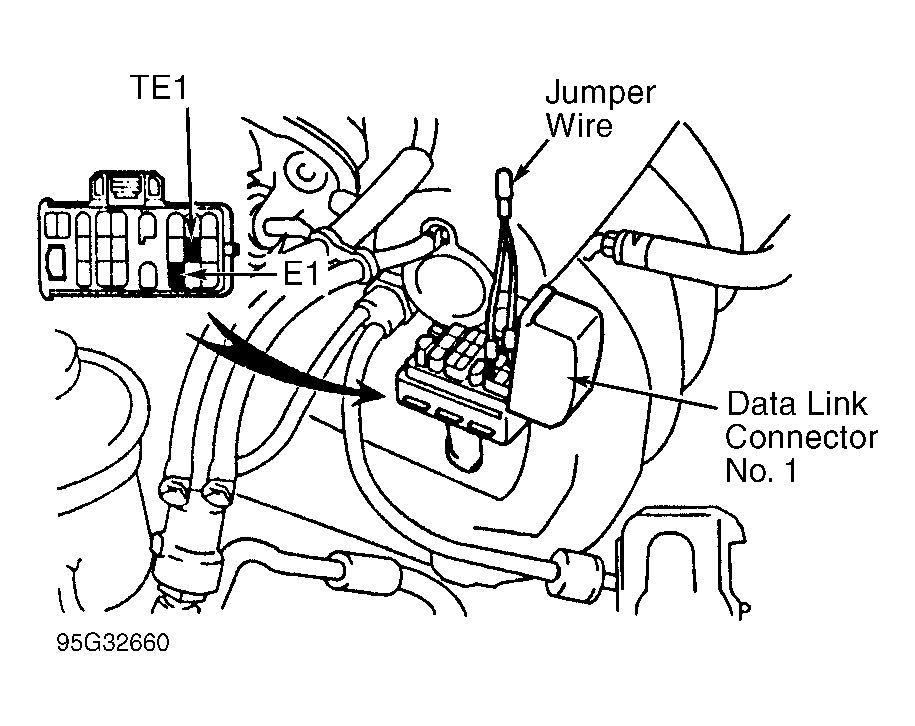 TE1

Jumper Wire

E1

Data Link Connector No. 1

95G32660