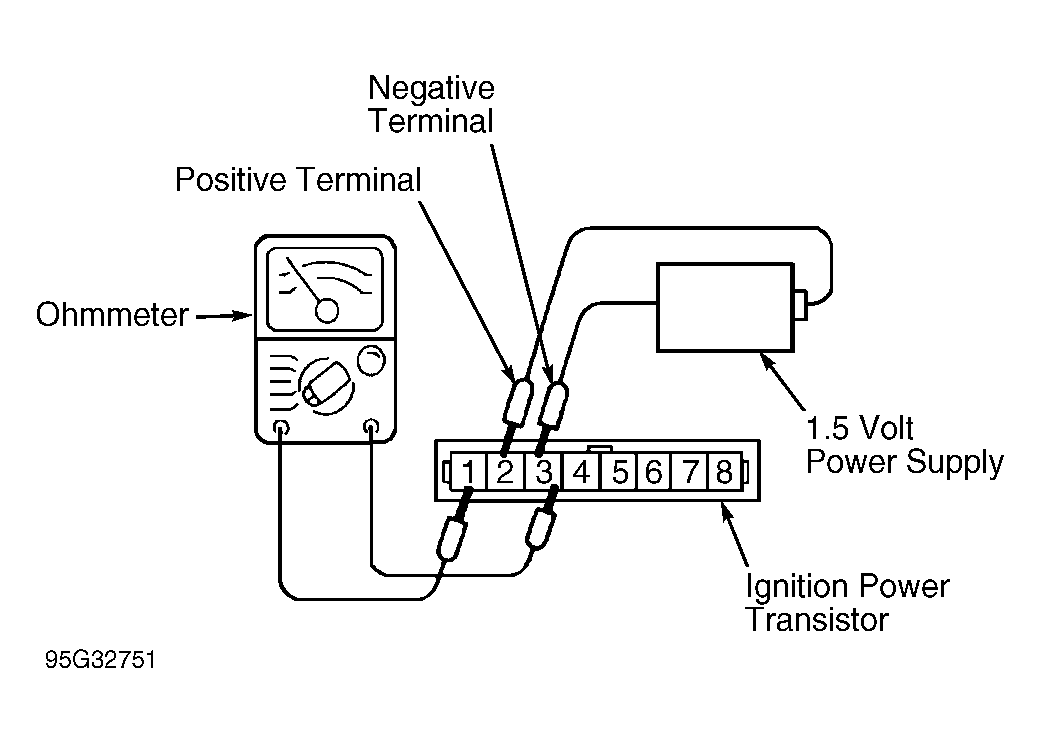 Negative Terminal

Positive Terminal

Ohmmeter

1 2 3 4 5 6 7 8

1.5 Volt Power Supply

Ignition Power Transistor

95G32751