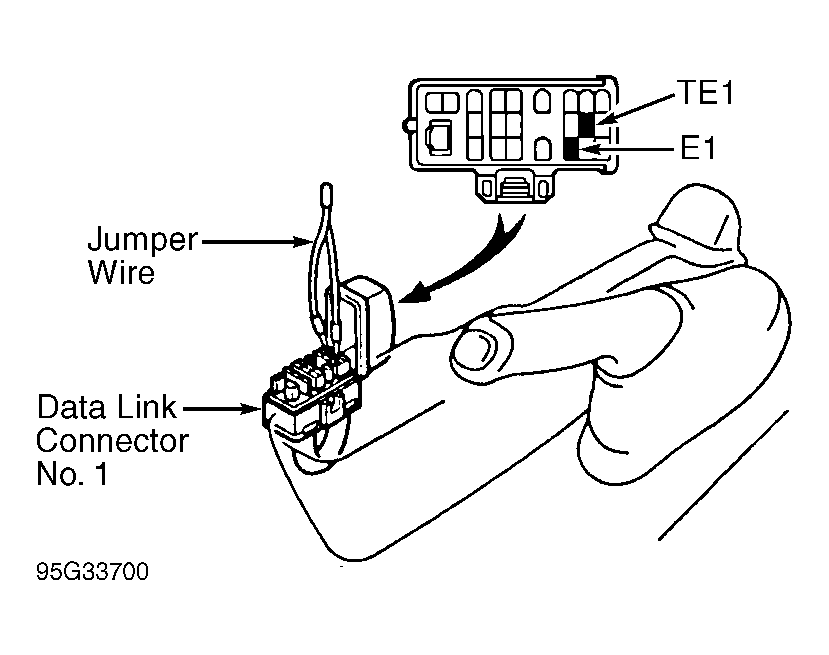 TE1
E1
Jumper Wire
Data Link Connector No. 1
95G33700