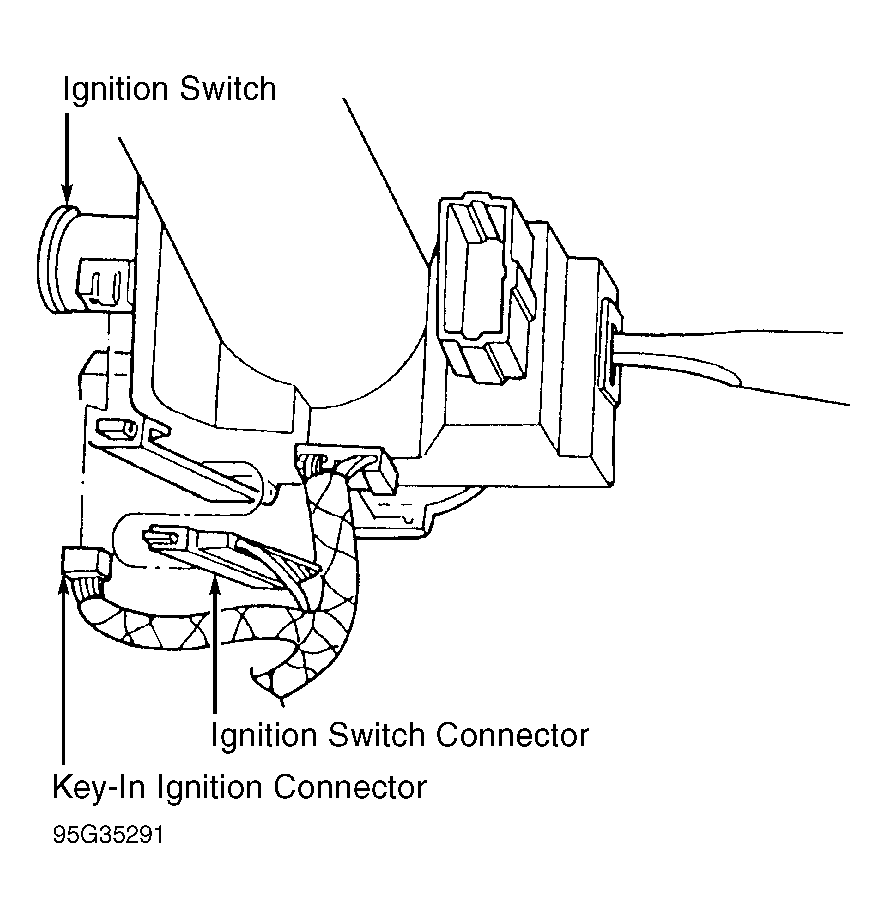 Ignition Switch

Ignition Switch Connector

Key-In Ignition Connector

95G35291