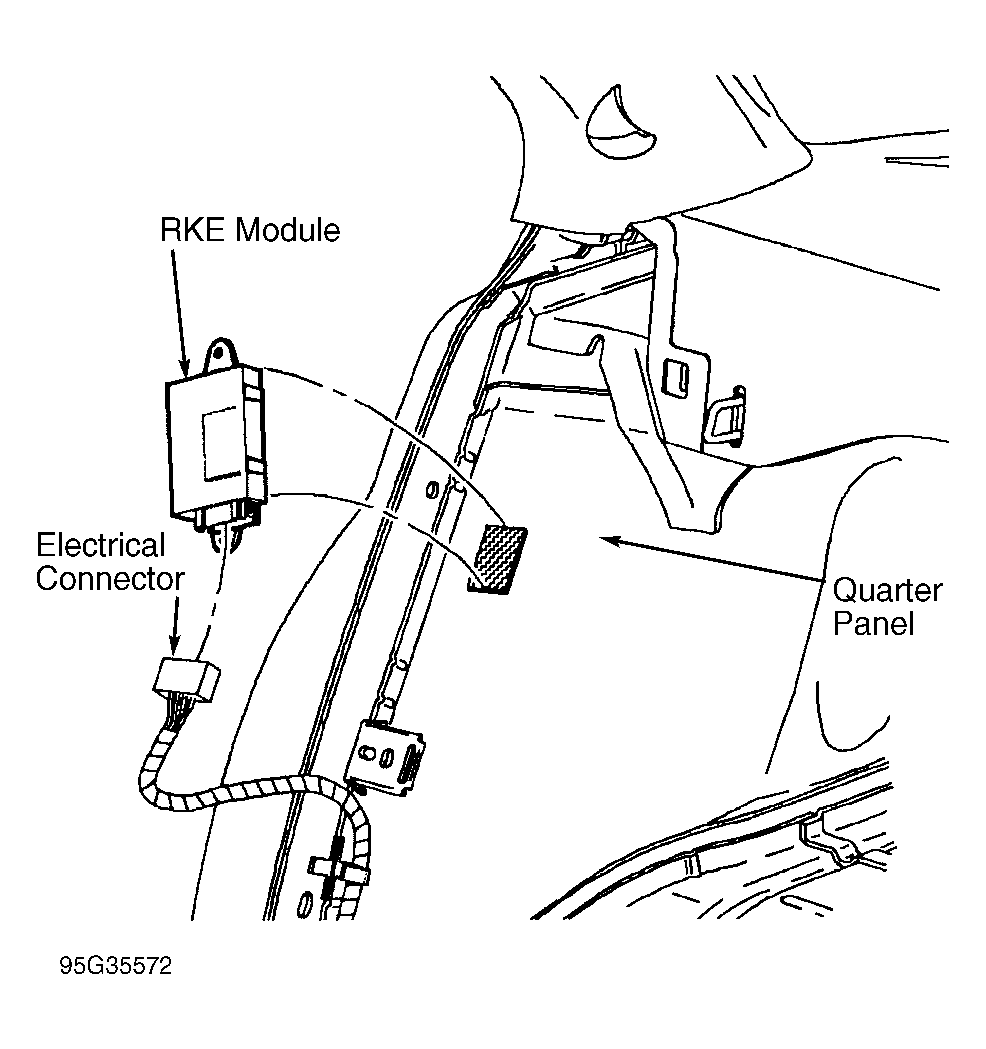 RKE Module

Electrical Connector

Quarter Panel

95G35572