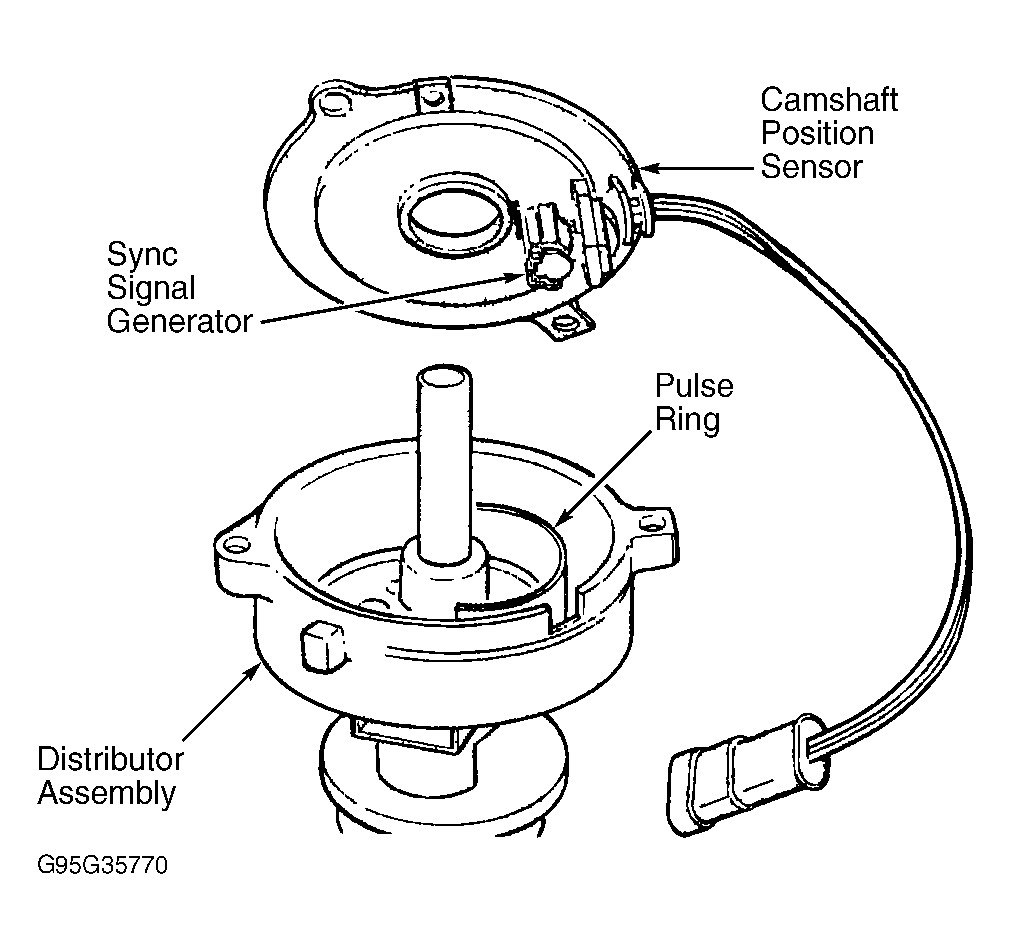 Camshaft Position Sensor

Sync Signal Generator

Pulse Ring

Distributor Assembly

G95G35770