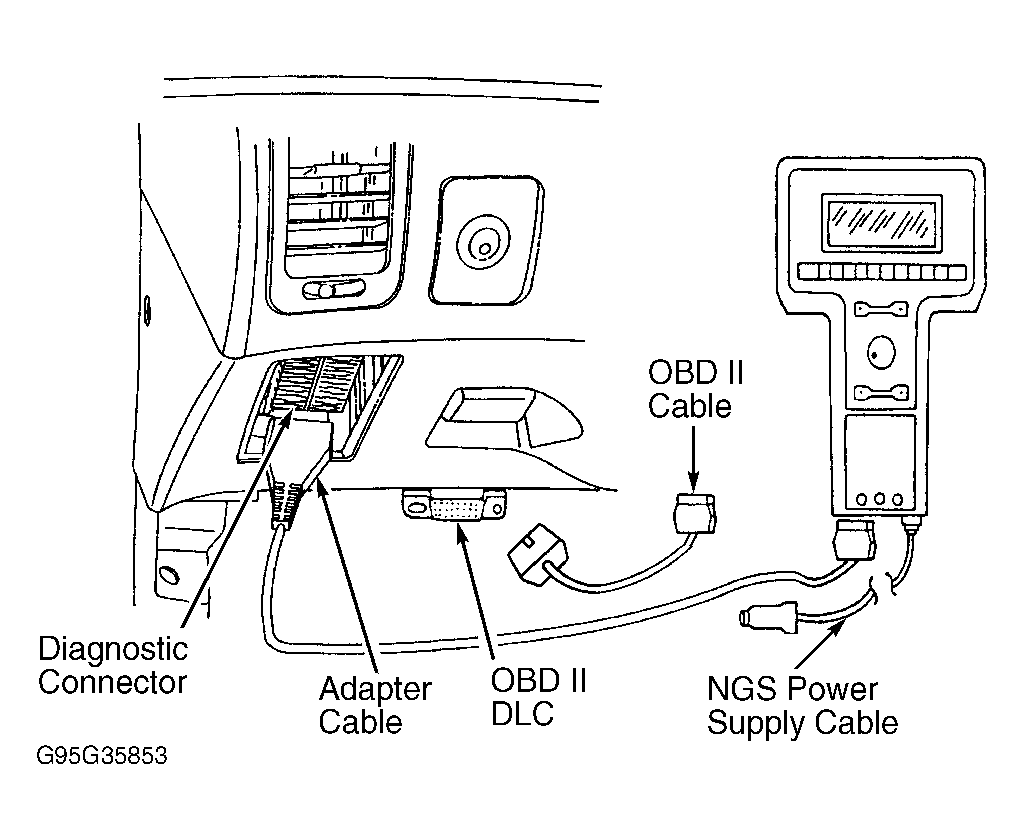 OBD II Cable

Diagnostic Connector

Adapter Cable

OBD II DLC

NGS Power Supply Cable

G95G35853