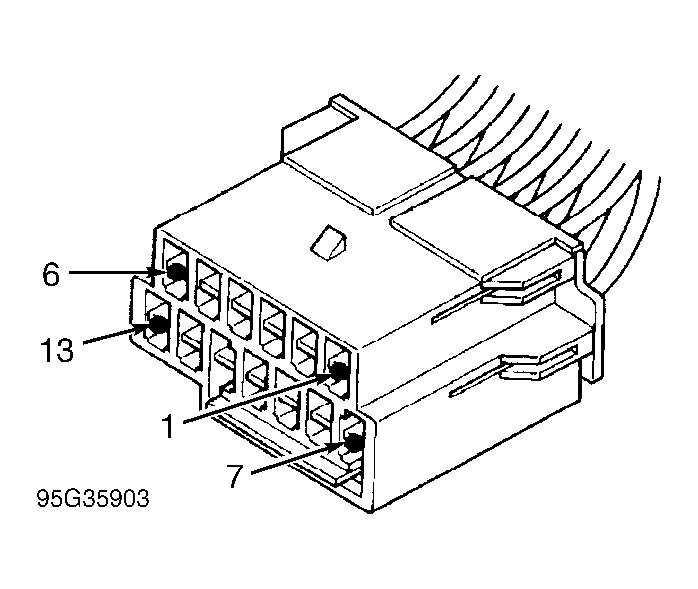 6
13
1
7
95G35903