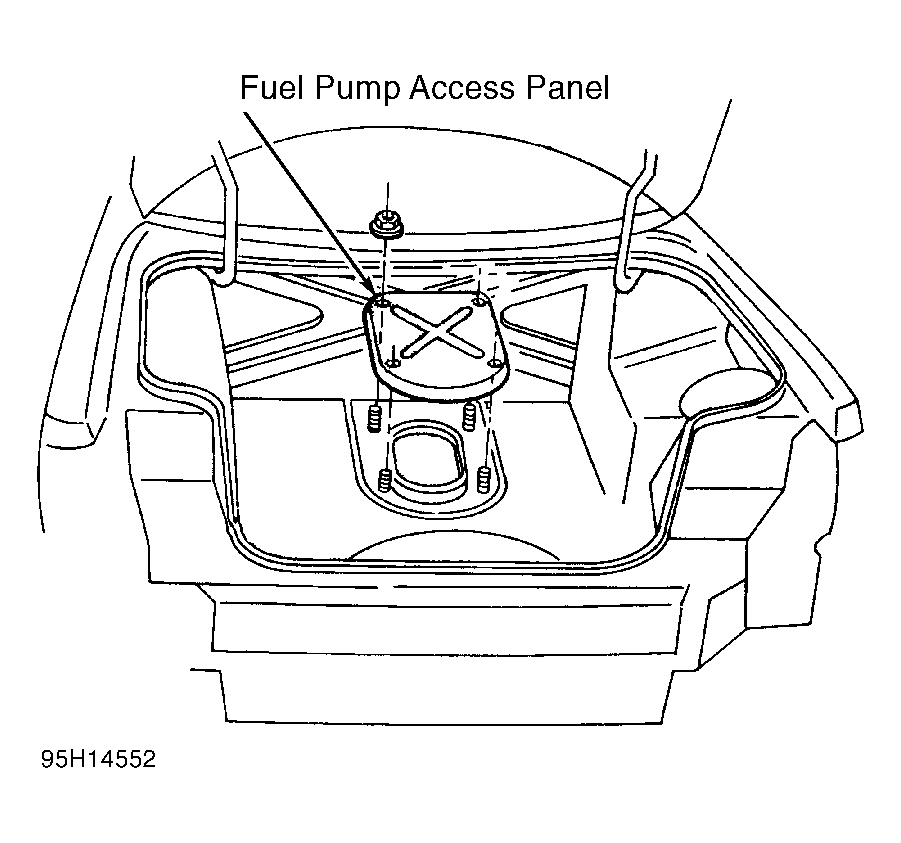 Fuel Pump Access Panel

95H14552