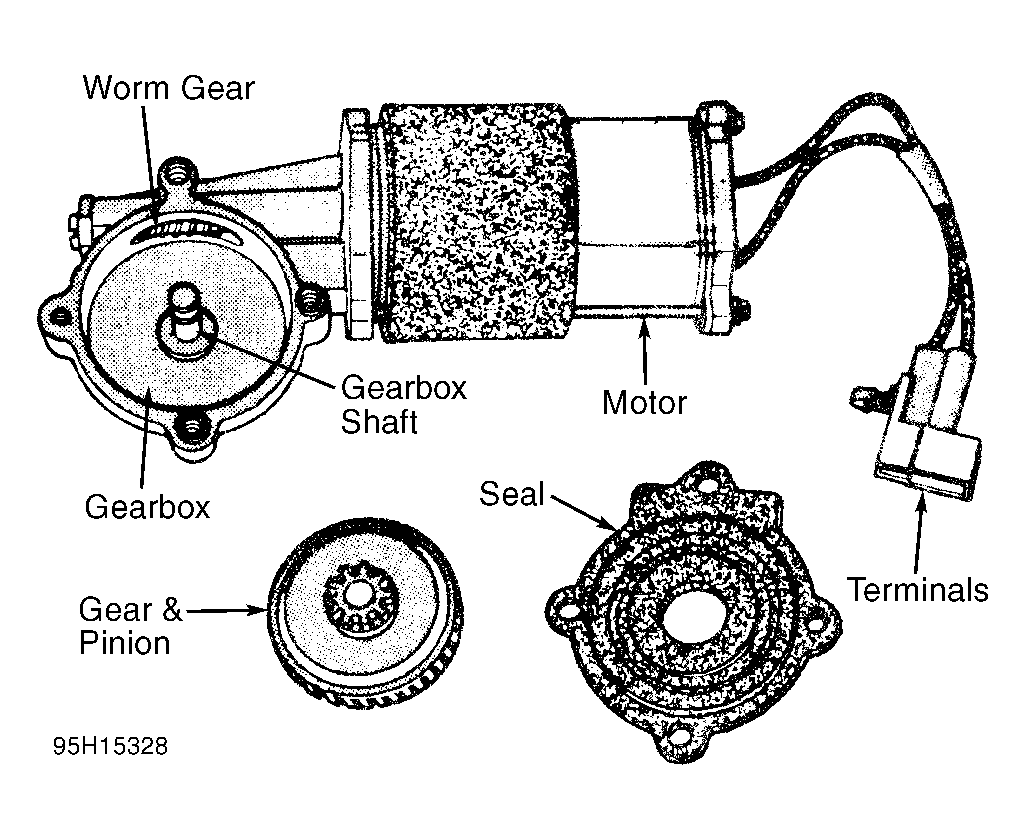 Worm Gear

Gearbox Shaft

Motor

Gearbox

Seal

Terminals

Gear & Pinion

95H15328