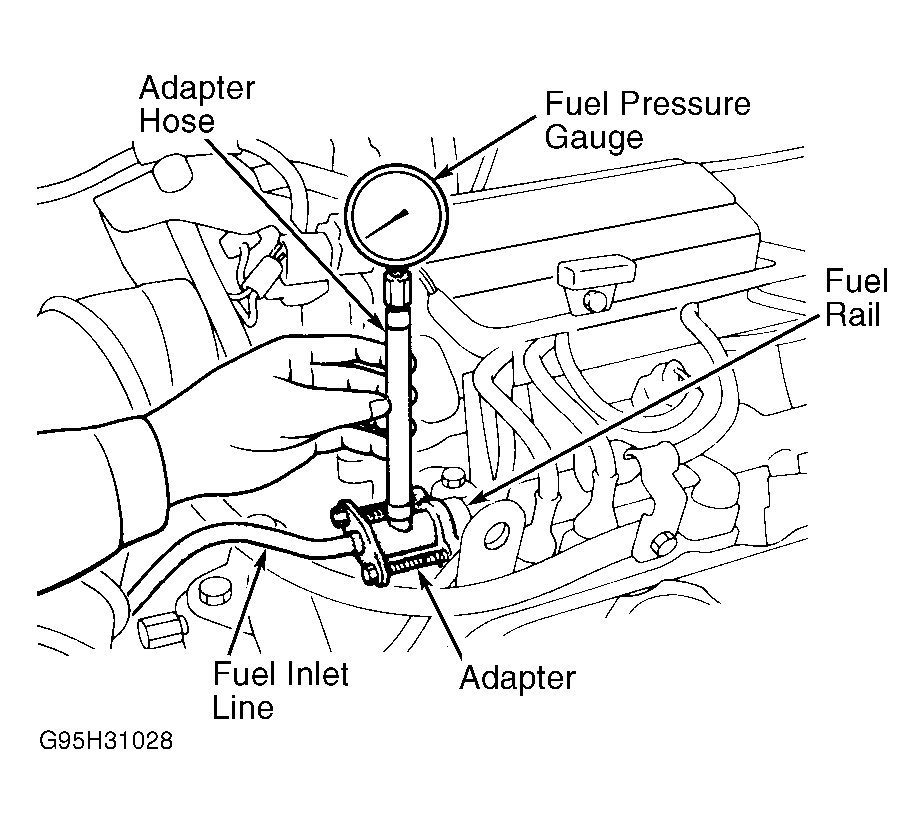 Adapter Hose

Fuel Pressure Gauge

Fuel Rail

Fuel Inlet Line

Adapter

G95H31028