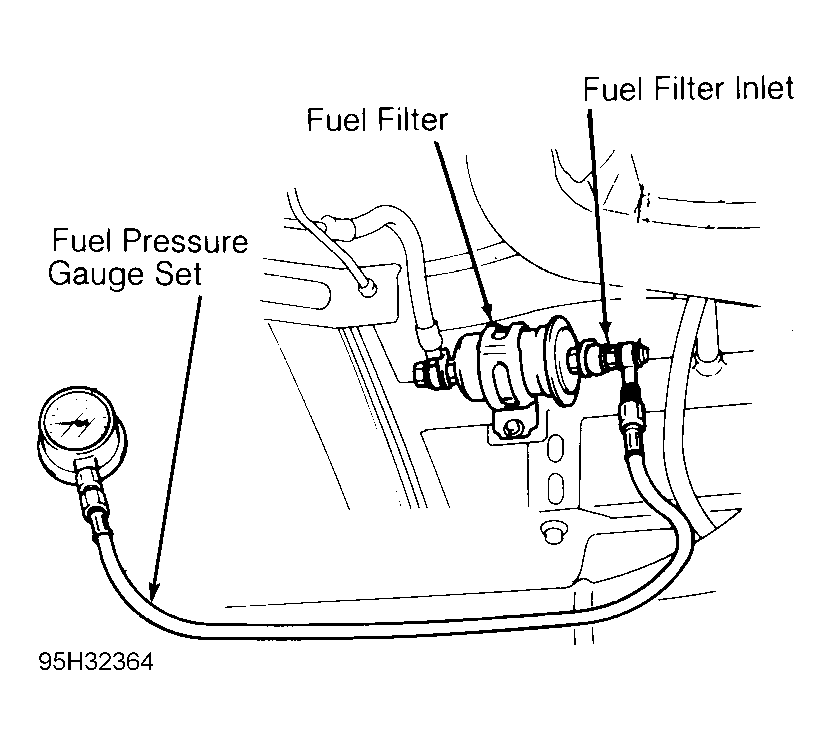 Fuel Filter Inlet

Fuel Filter

Fuel Pressure Gauge Set

95H32364