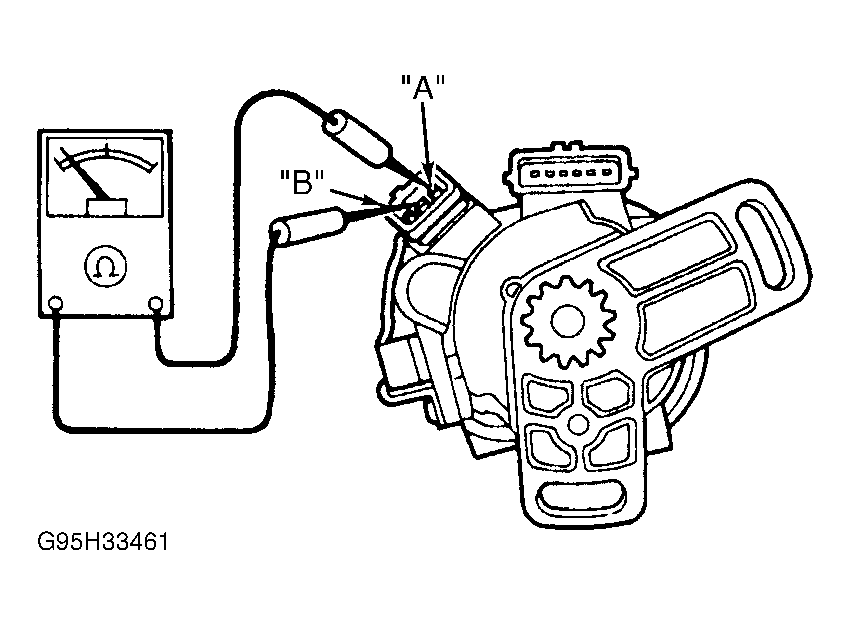 "A"
"B"
Ω
G95H33461