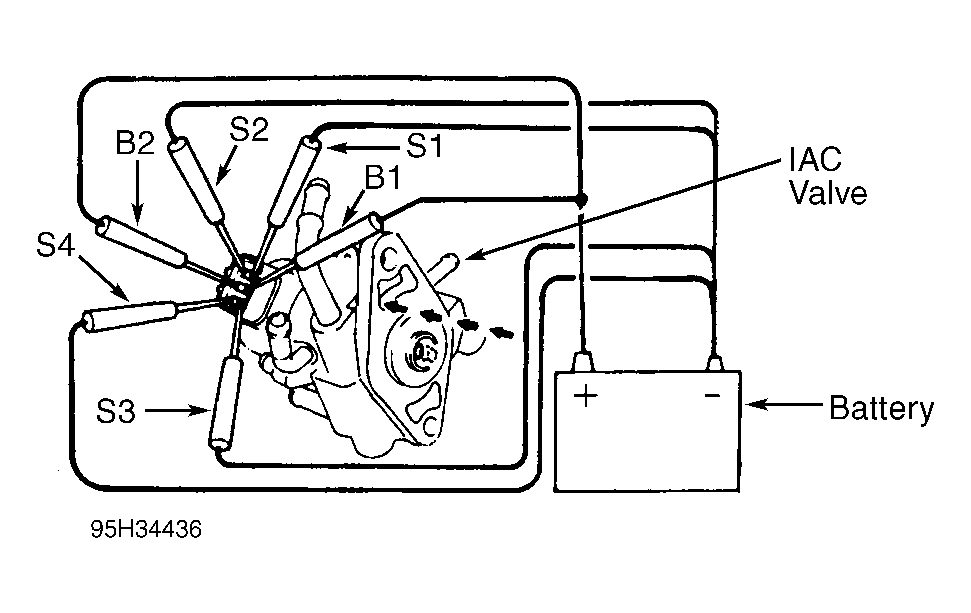 B2
S2
S1
B1
IAC Valve
S4
S3
+
-
Battery
95H34436