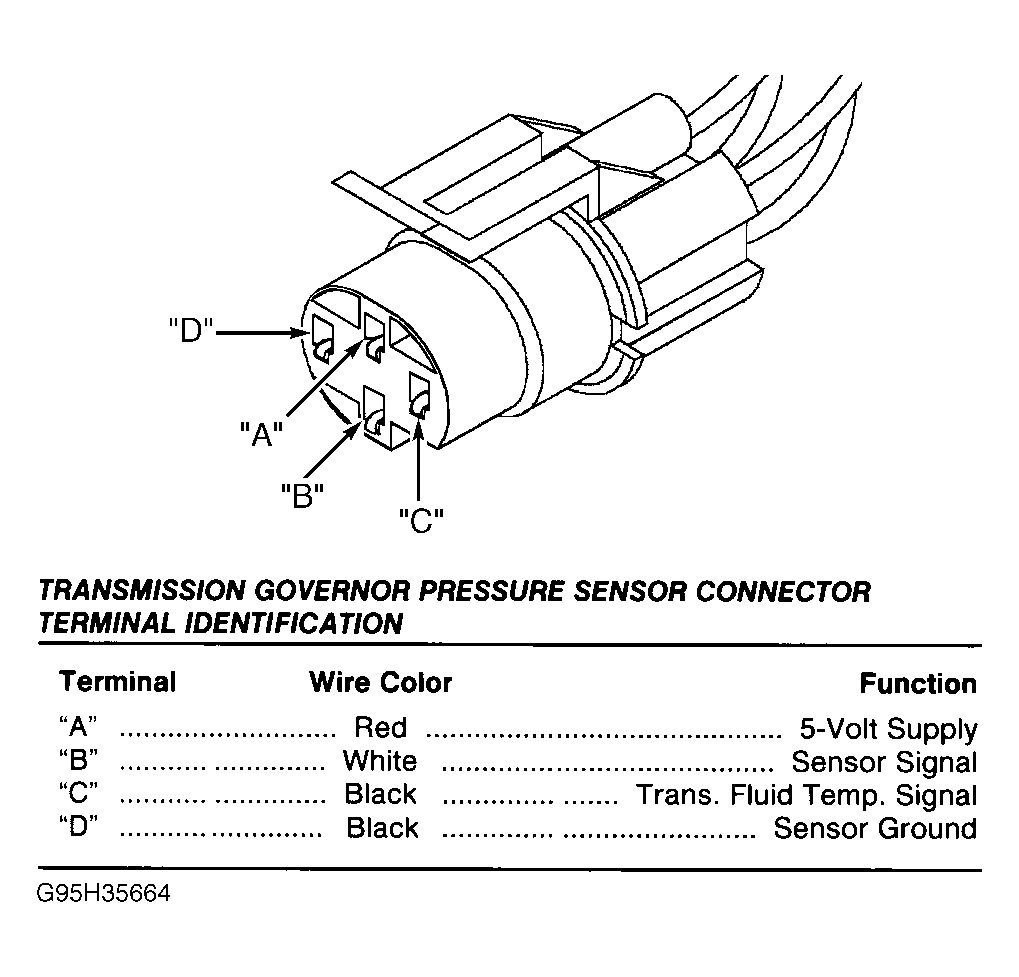 "D"
"A"
"B"
"C"

TRANSMISSION GOVERNOR PRESSURE SENSOR CONNECTOR TERMINAL IDENTIFICATION

| Terminal | Wire Color | Function |
|---|---|---|
| "A" | Red | 5-Volt Supply |
| "B" | White | Sensor Signal |
| "C" | Black | Trans. Fluid Temp. Signal |
| "D" | Black | Sensor Ground |

G95H35664