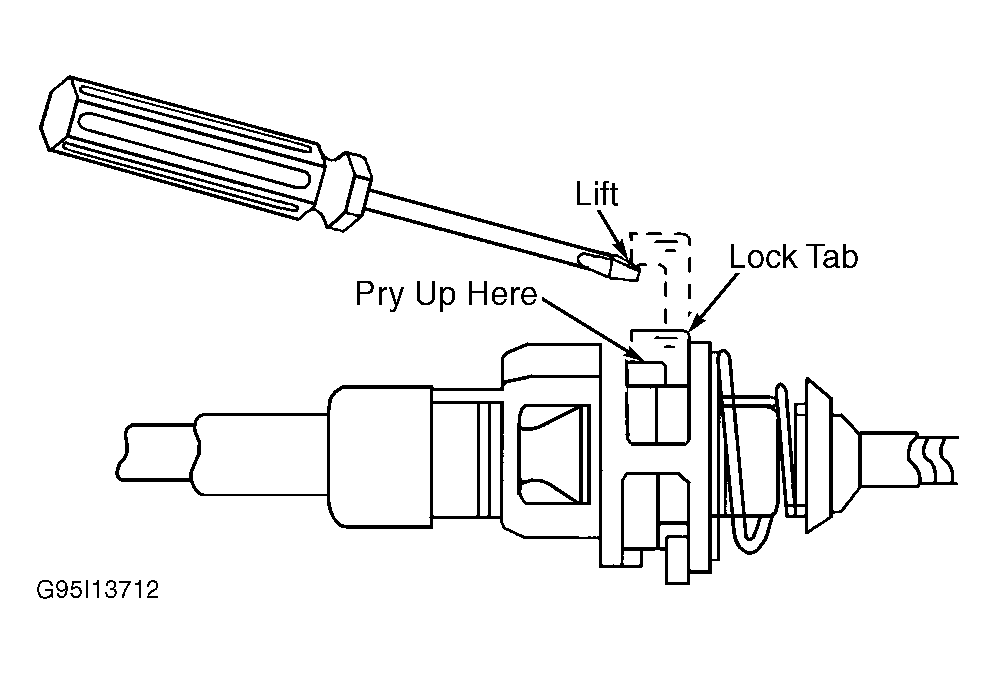 Lift
Lock Tab
Pry Up Here
G95I13712