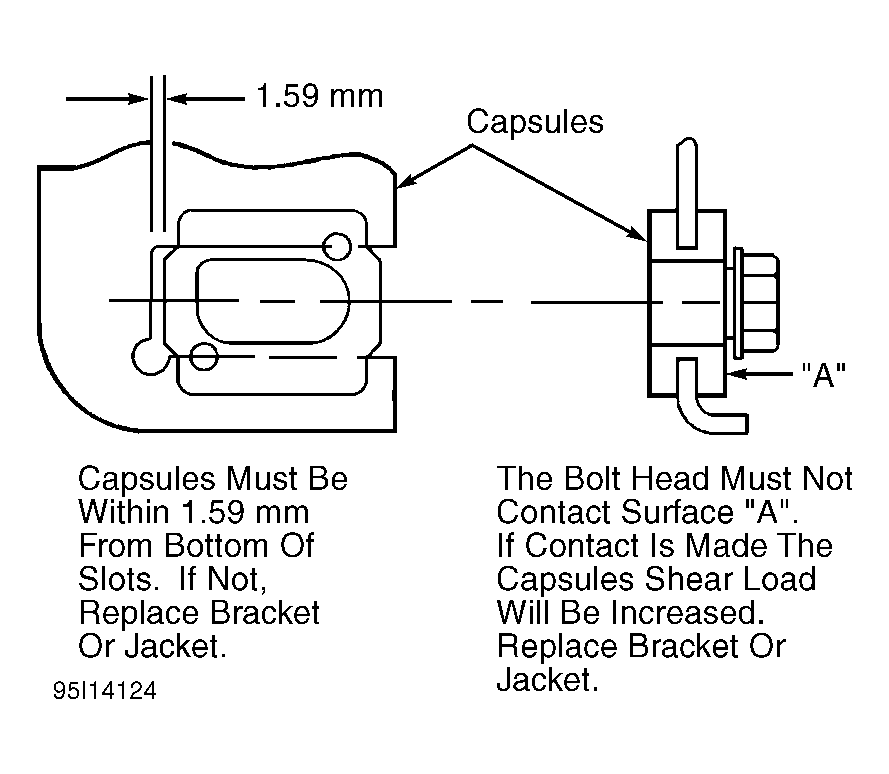 1.59 mm

Capsules

"A"

Capsules Must Be Within 1.59 mm From Bottom Of Slots. If Not, Replace Bracket Or Jacket.

The Bolt Head Must Not Contact Surface "A". If Contact Is Made The Capsules Shear Load Will Be Increased. Replace Bracket Or Jacket.

95I14124